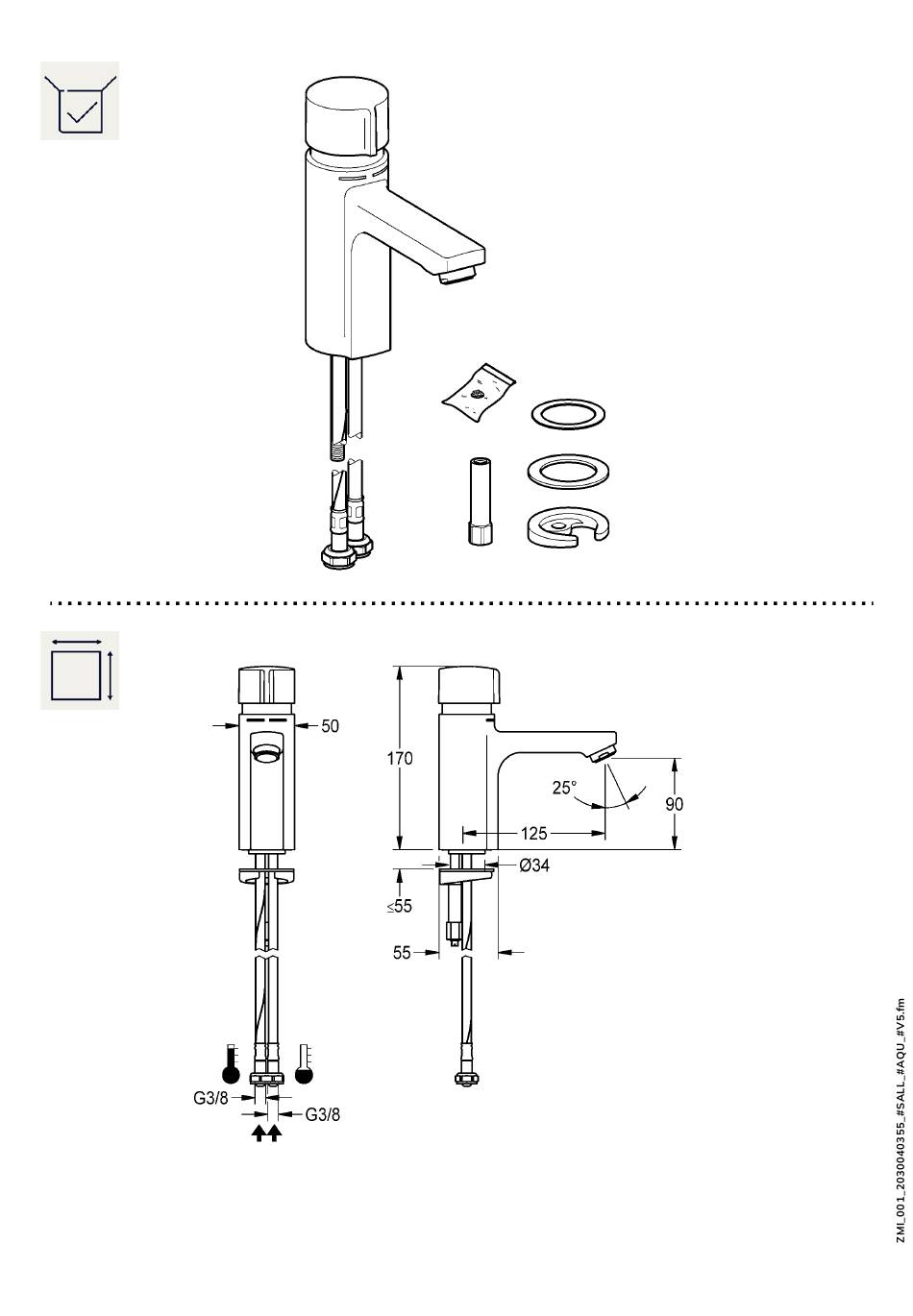 50

170

25°

90

125

Ø34

≤55

55

G3/8

G3/8

ZMI_001_2030040355_#SALL_#AQU_#V5.fm