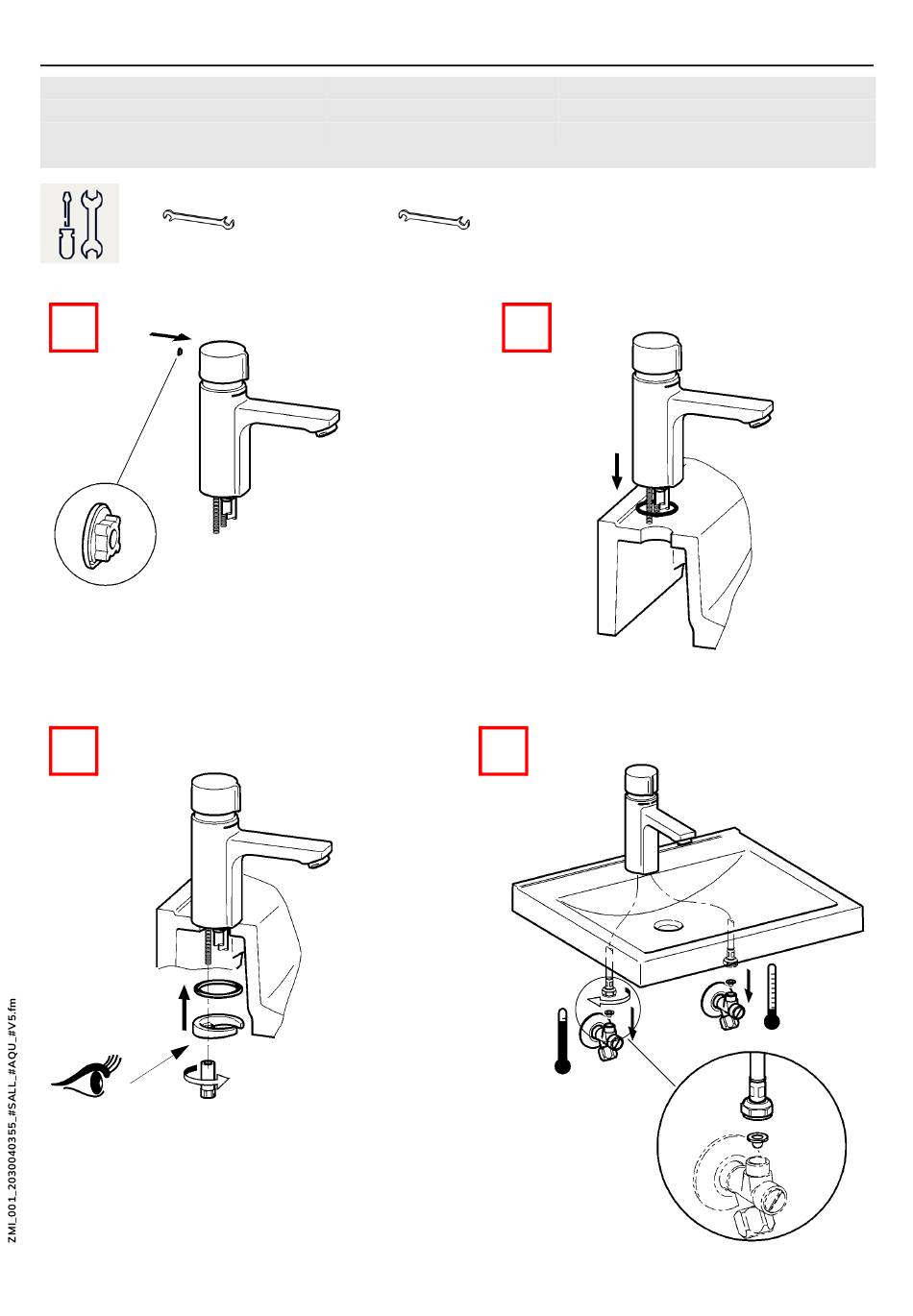 ZMI_001_2030040355_#SALL_#AQU_#V5.fm