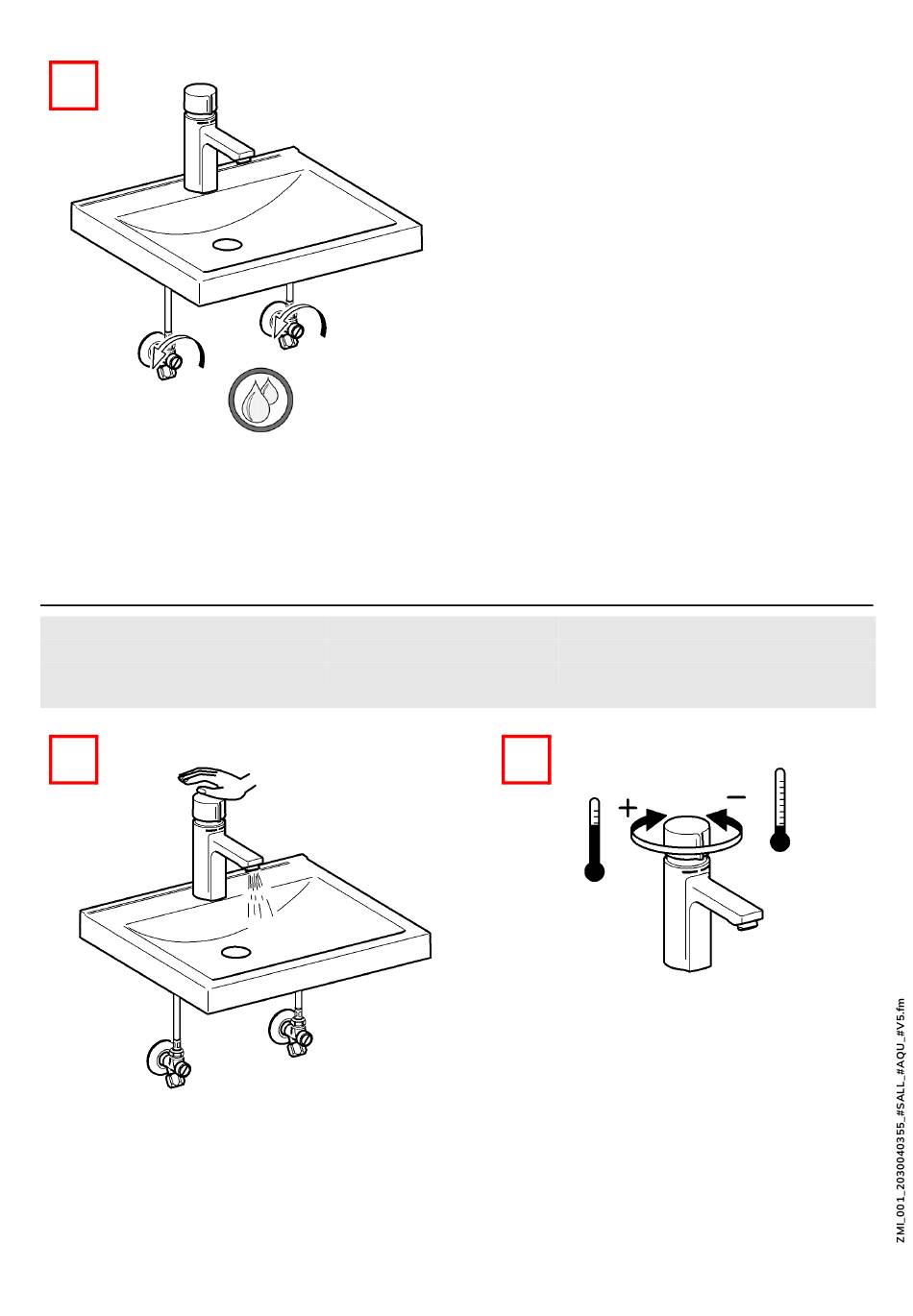 +
−

ZMI_001_2030040355_#SALL_#AQU_#V5.fm