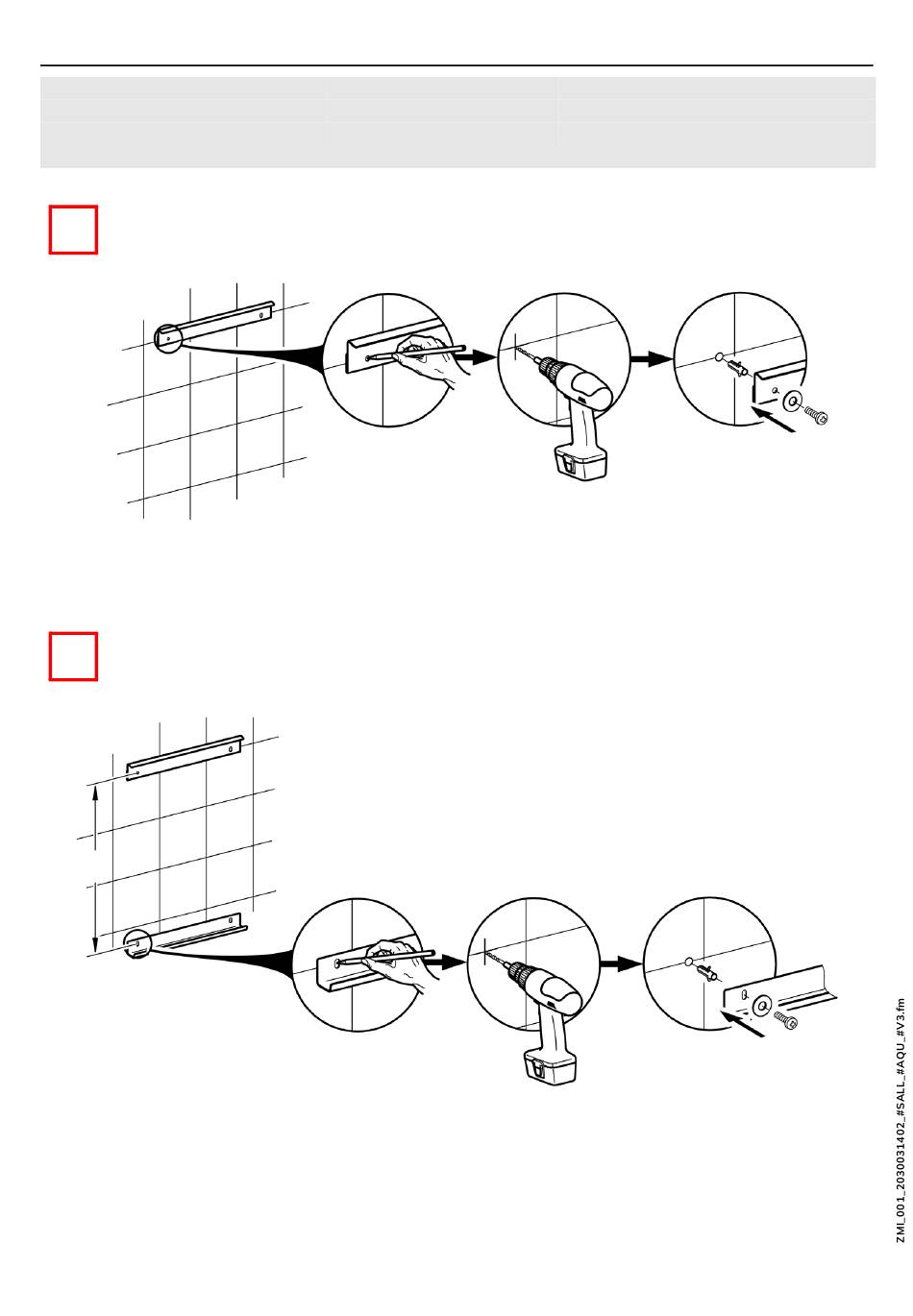 ZMI_001_2030031402_#SALL_#AQU_#V3.fm