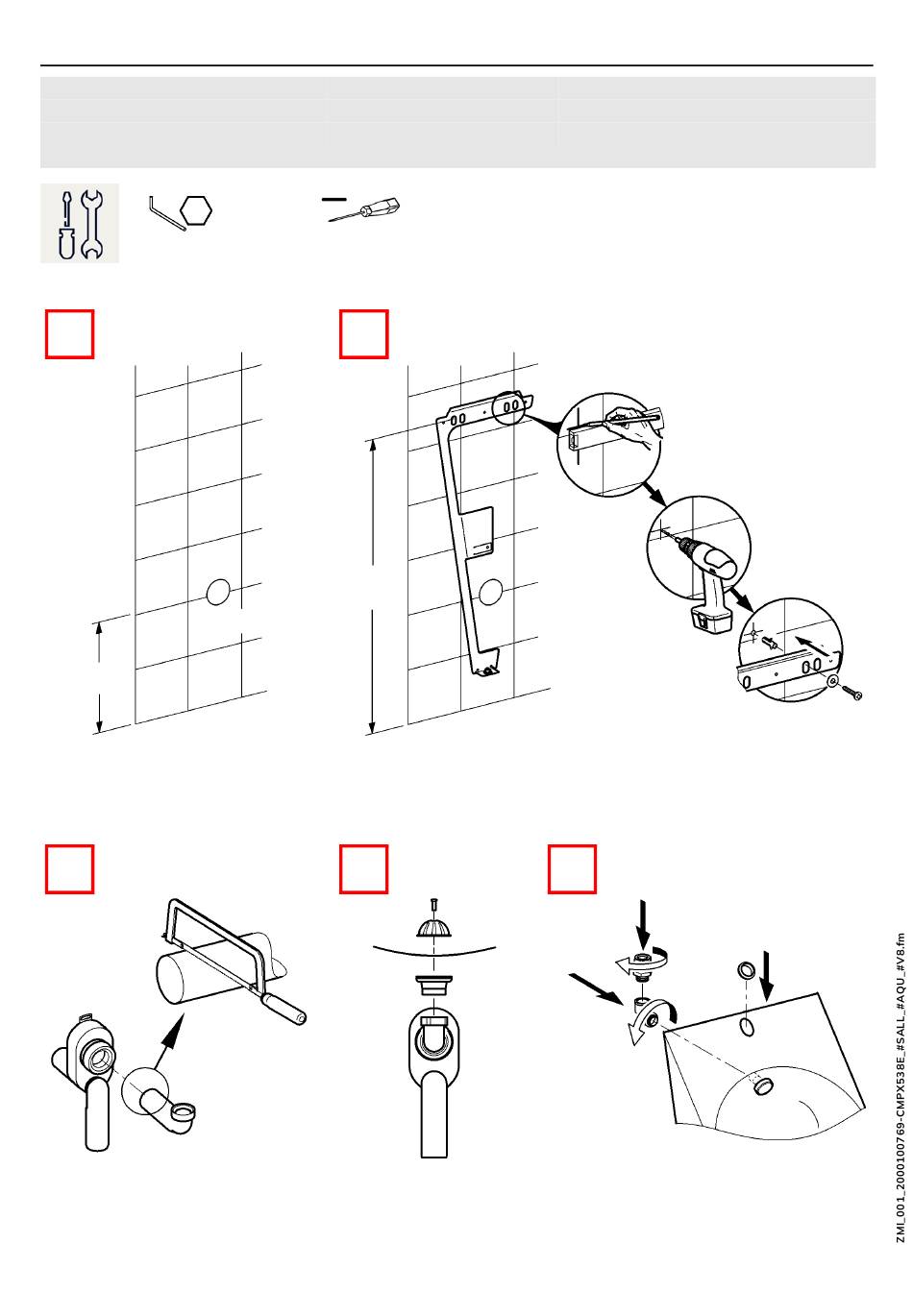 ZMI_001_2000100769-CMPX538E_#SALL_#AQU_#V8.fm