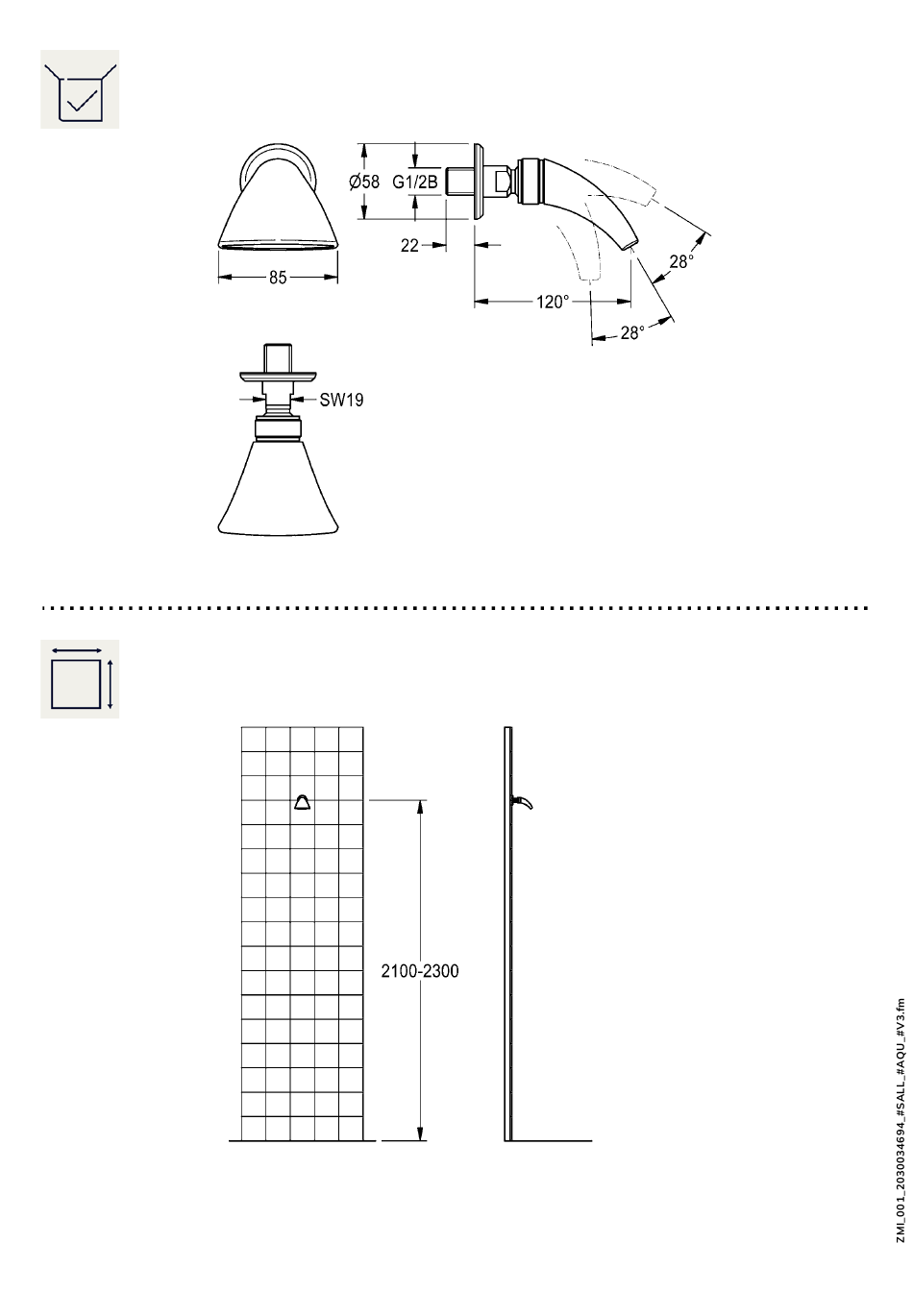 Ø58
G1/2B
22
85
120°
28°
28°
SW19

2100-2300

ZMI_001_2030034694_#SALL_#AQU_#V3.fm