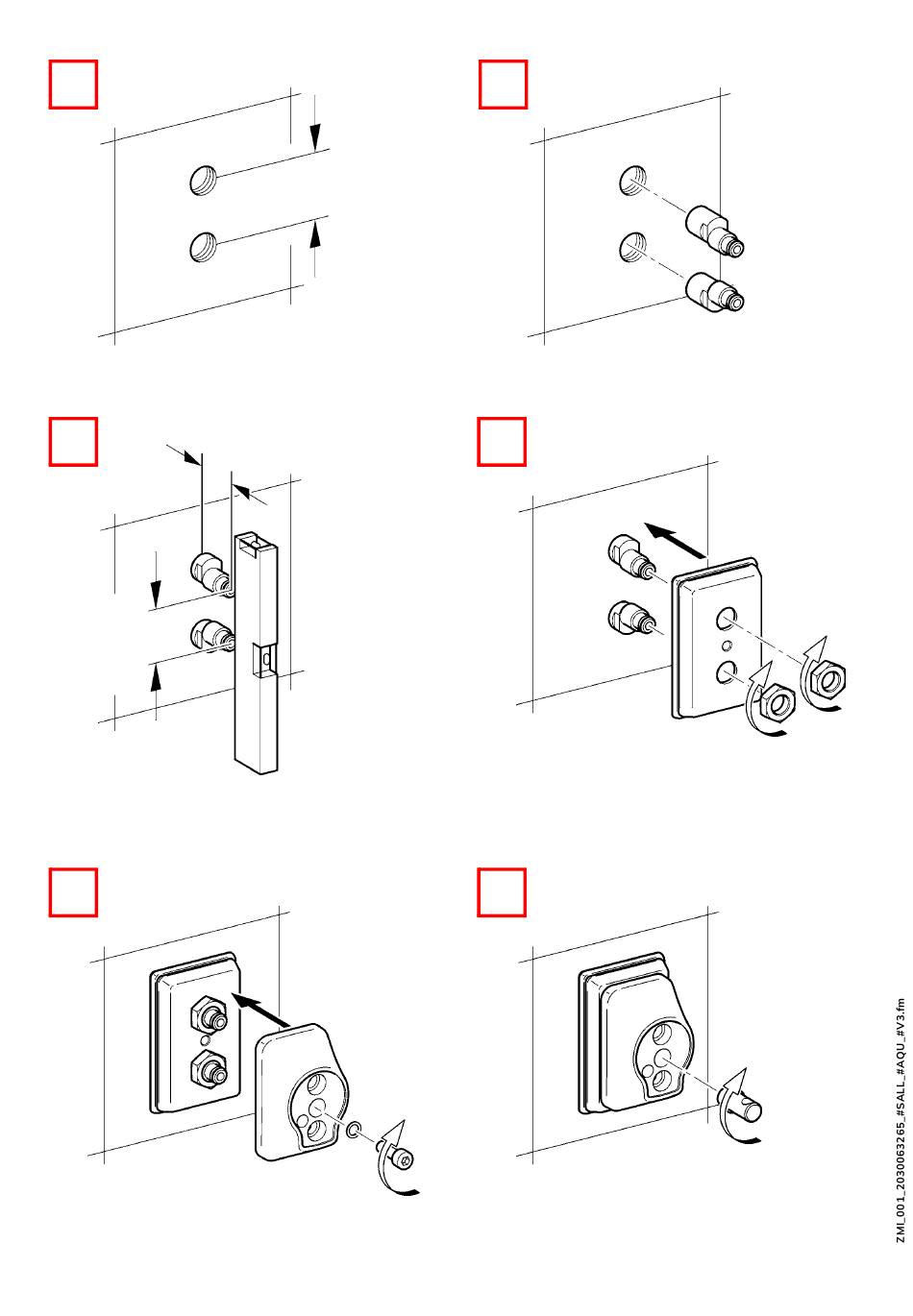 ZMI_001_2030063265_#SALL_#AQU_#V3.fm