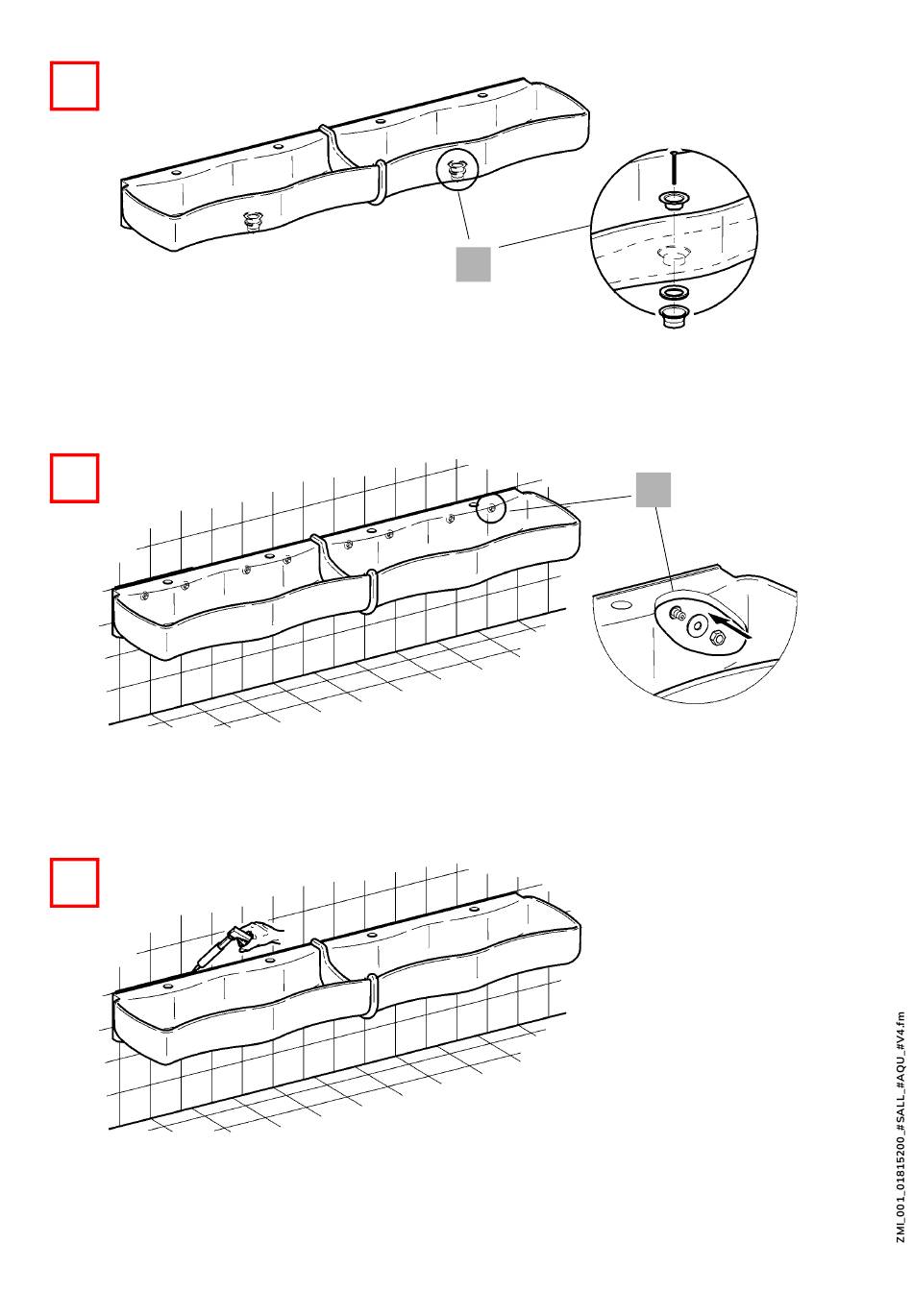 ZMI_001_01815200_#SALL_#AQU_#V4.fm