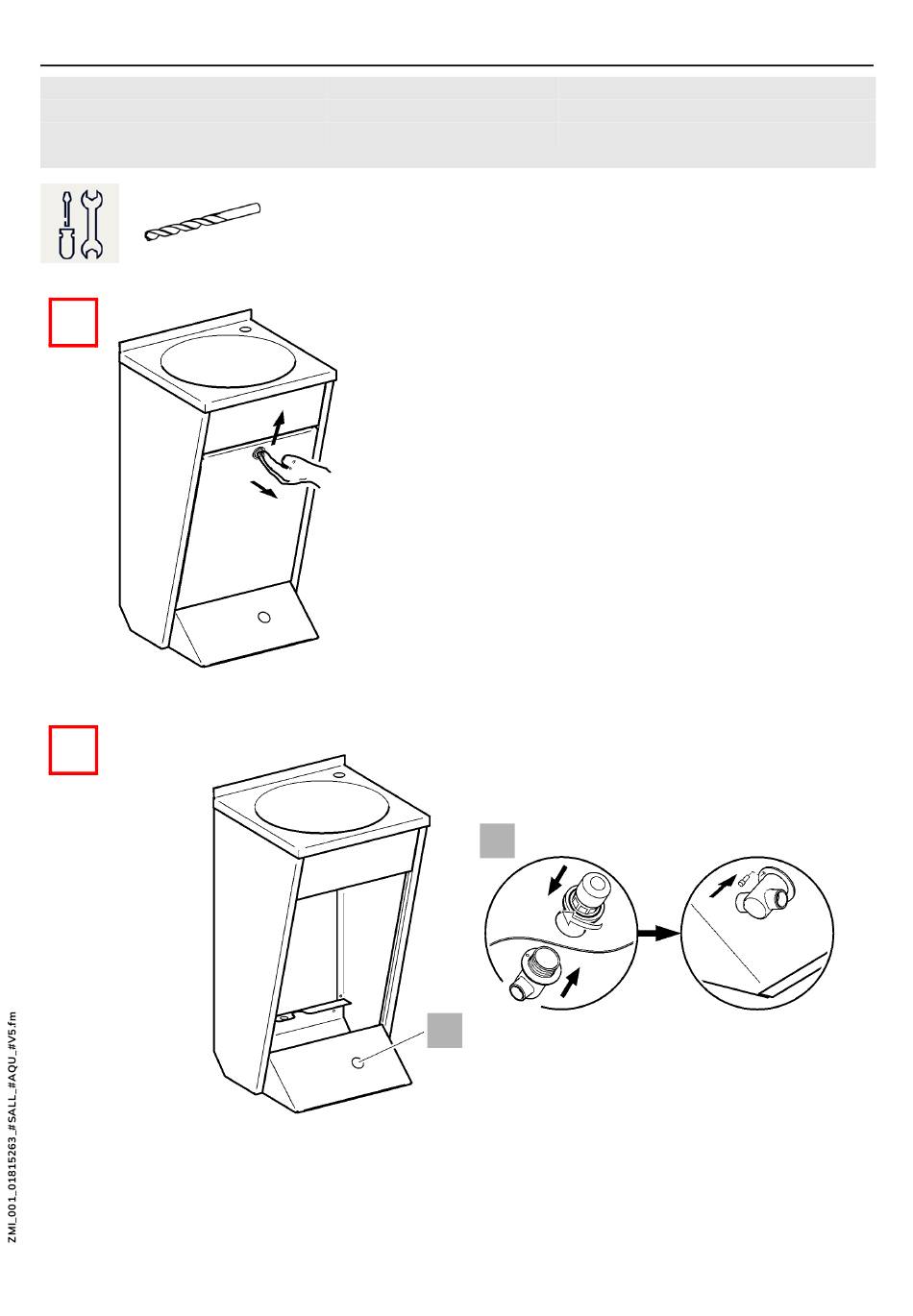 ZMI_001_01815263_#SALL_#AQU_#V5.fm