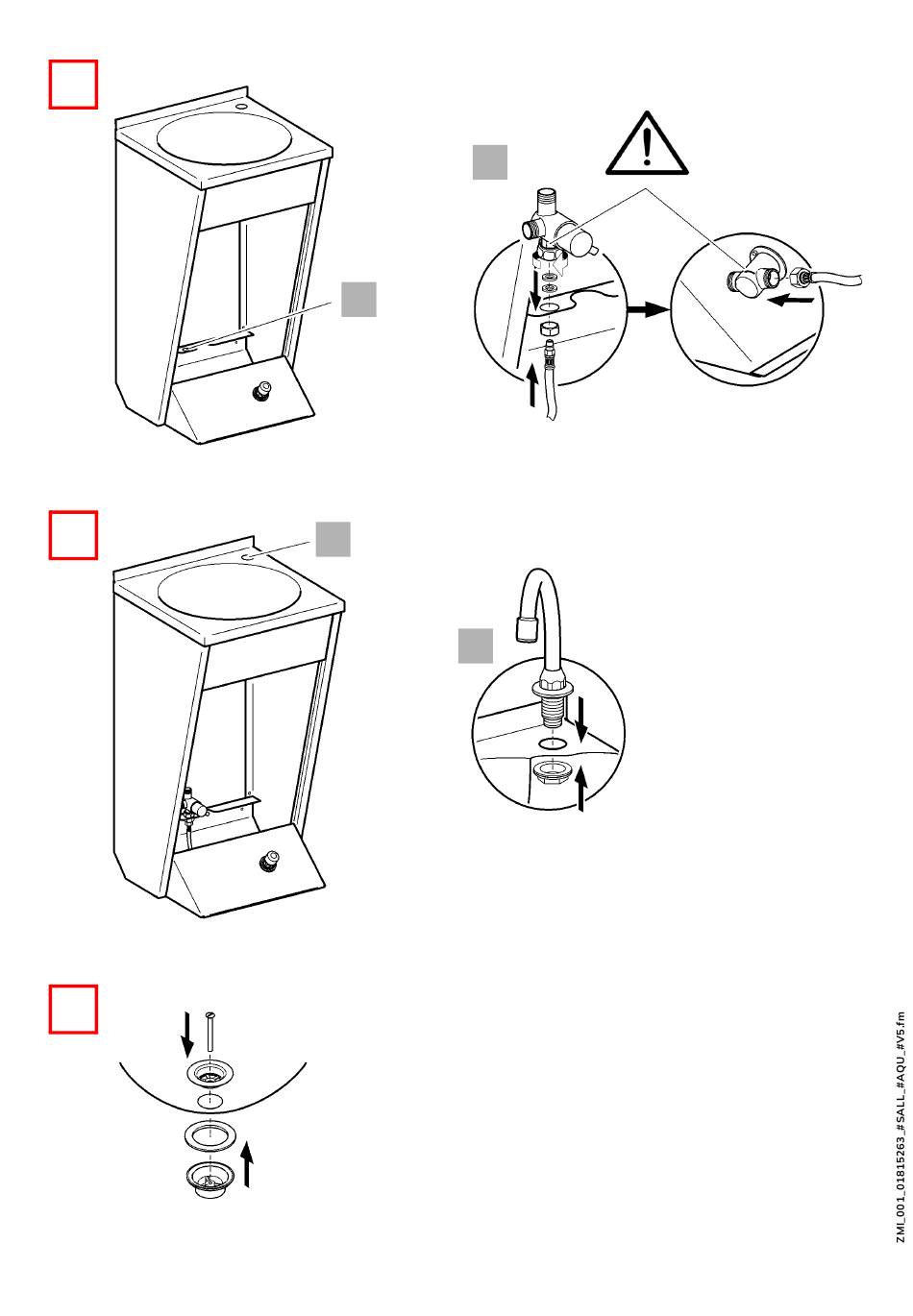 ZMI_001_01815263_#SALL_#AQU_#V5.fm