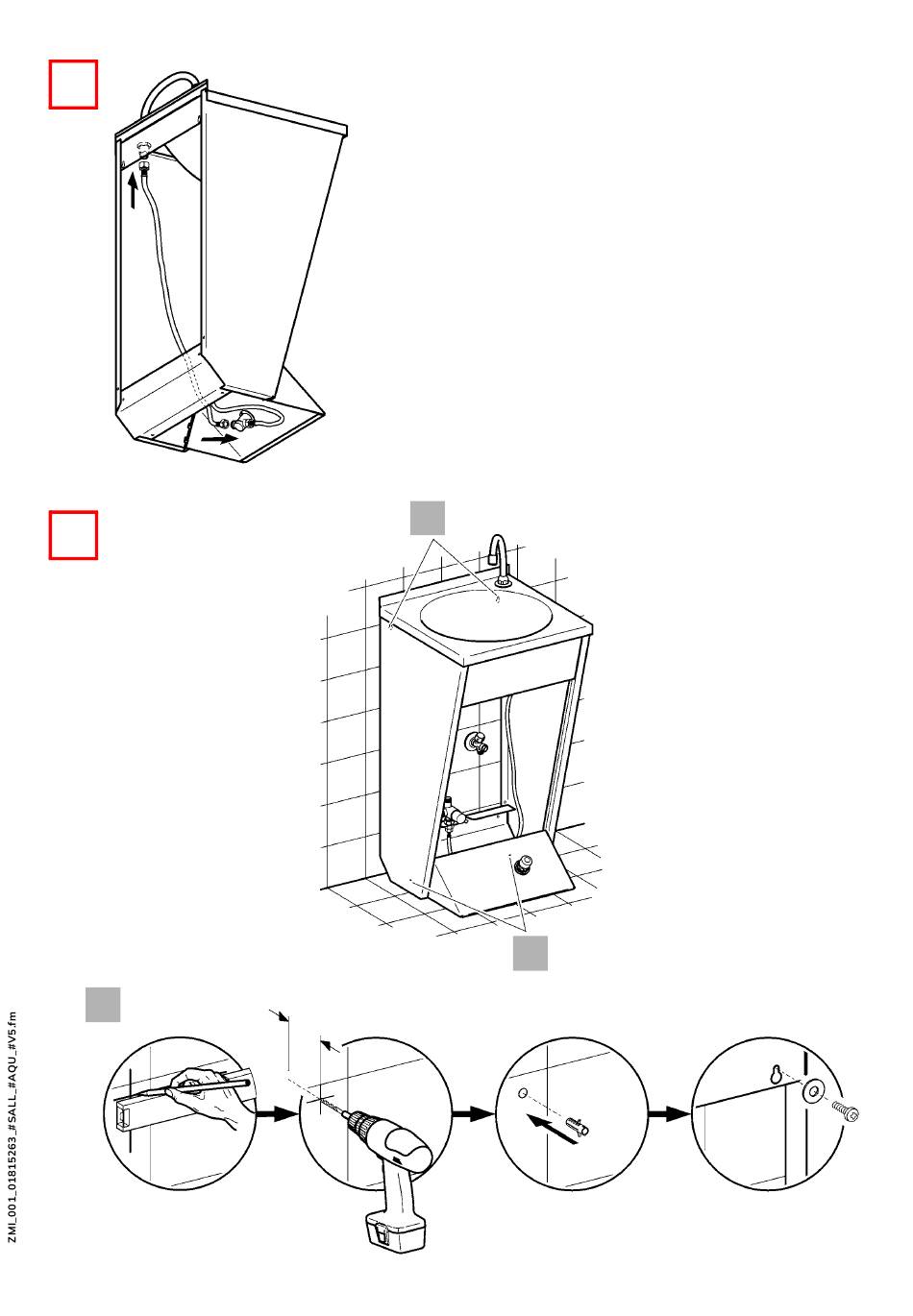 ZMI_001_01815263_#SALL_#AQU_#V5.fm