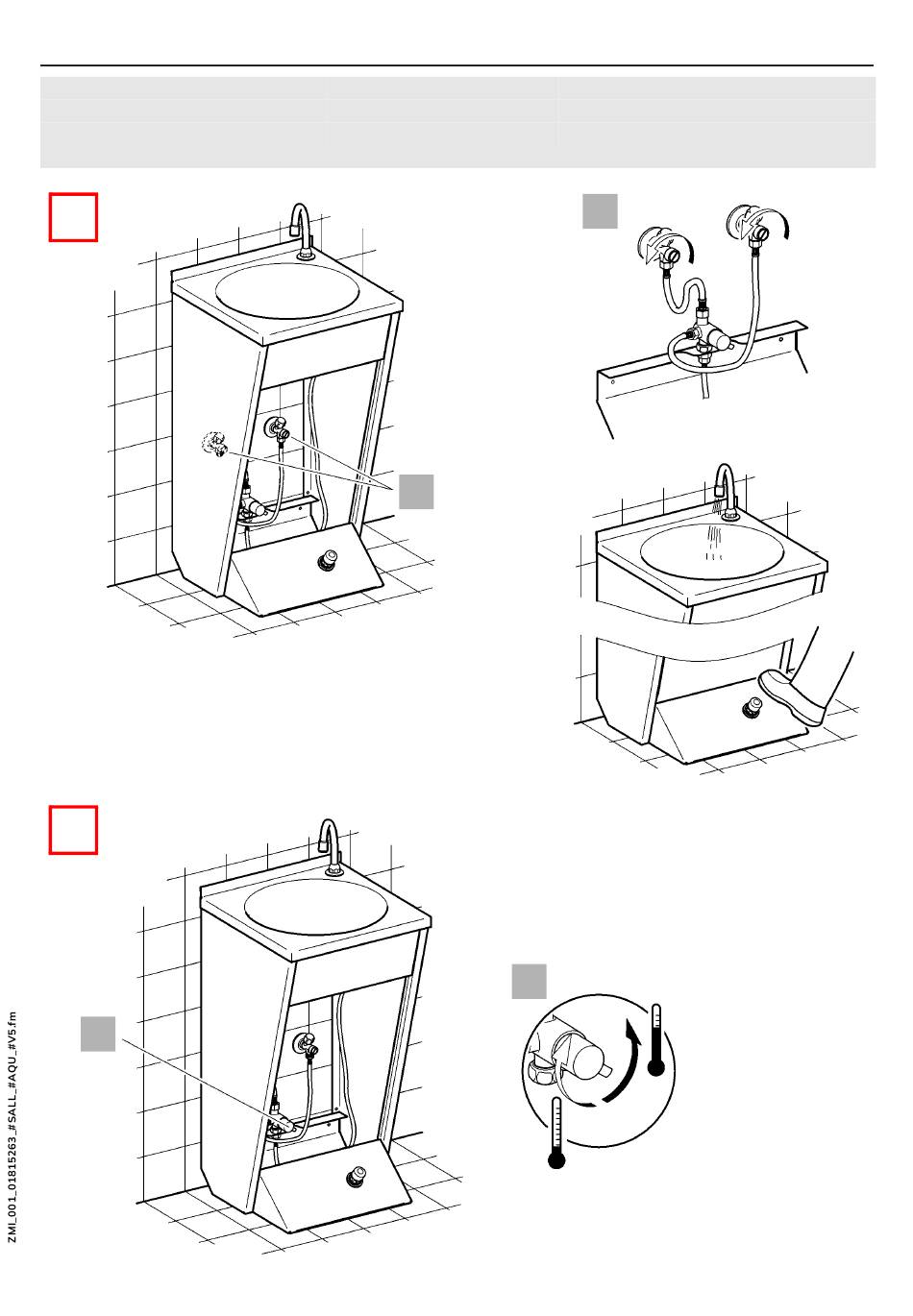 ZMI_001_01815263_#SALL_#AQU_#V5.fm