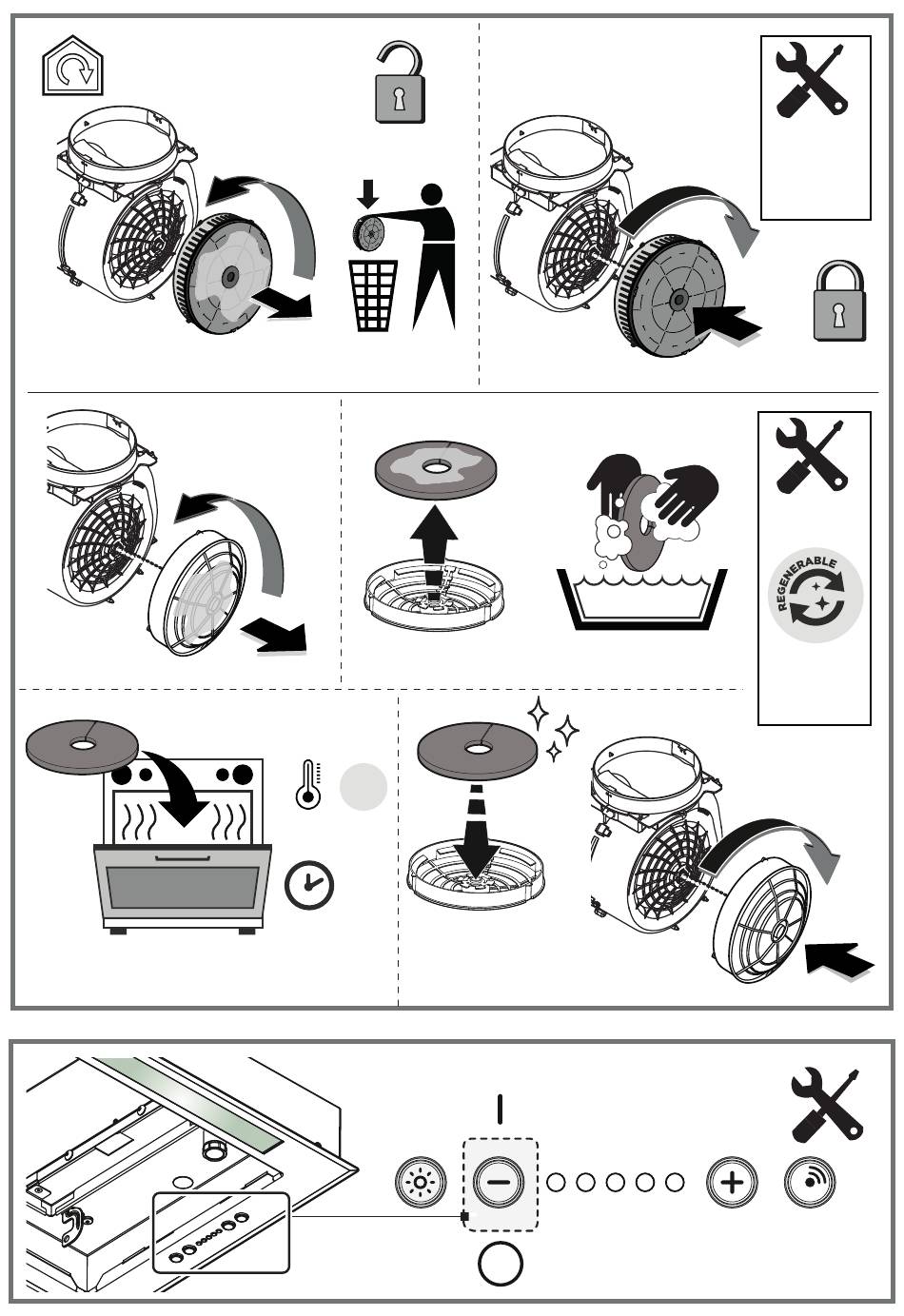 REGENERABLE