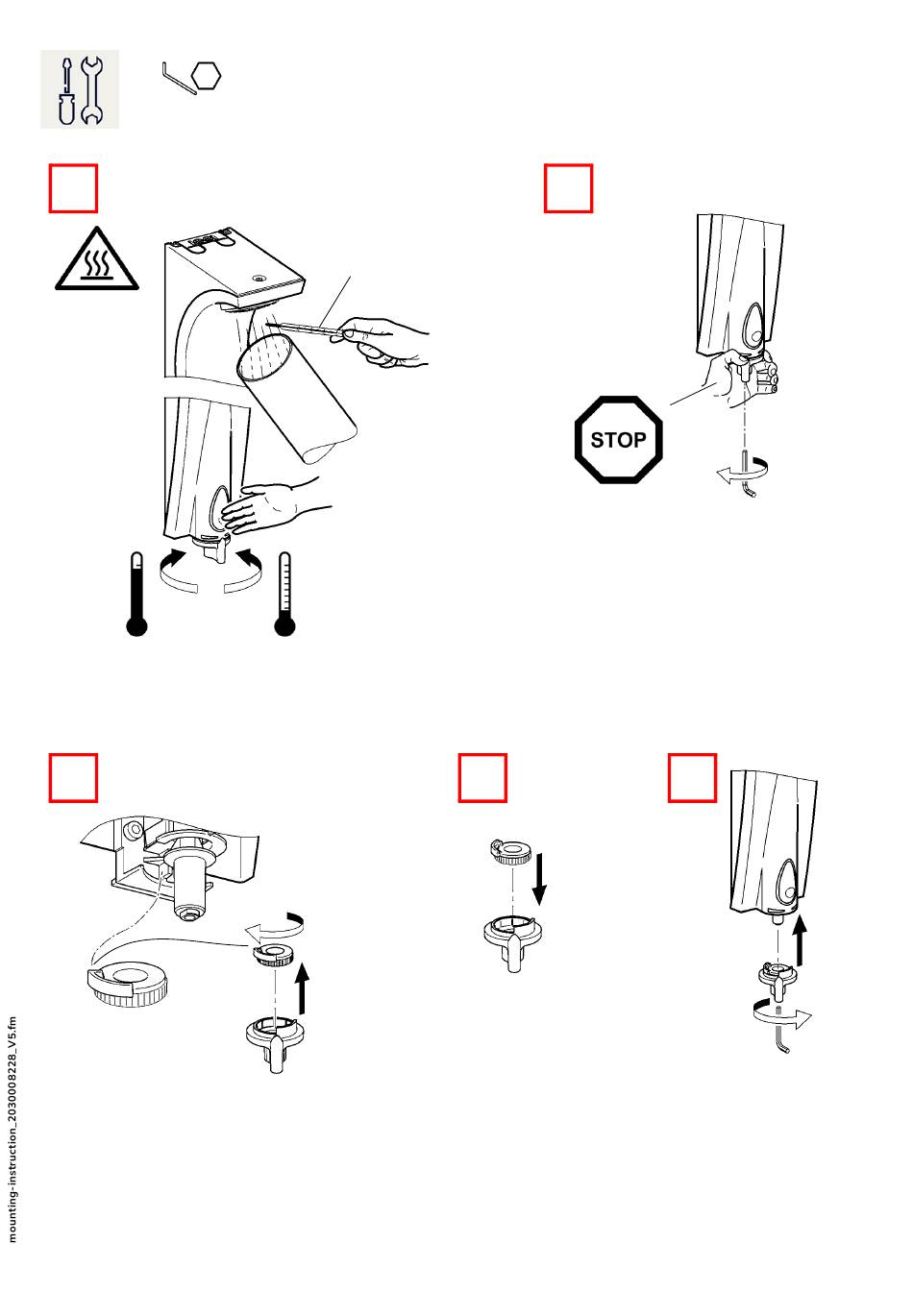 STOP

mounting-instruction_2030008228_V5.fm