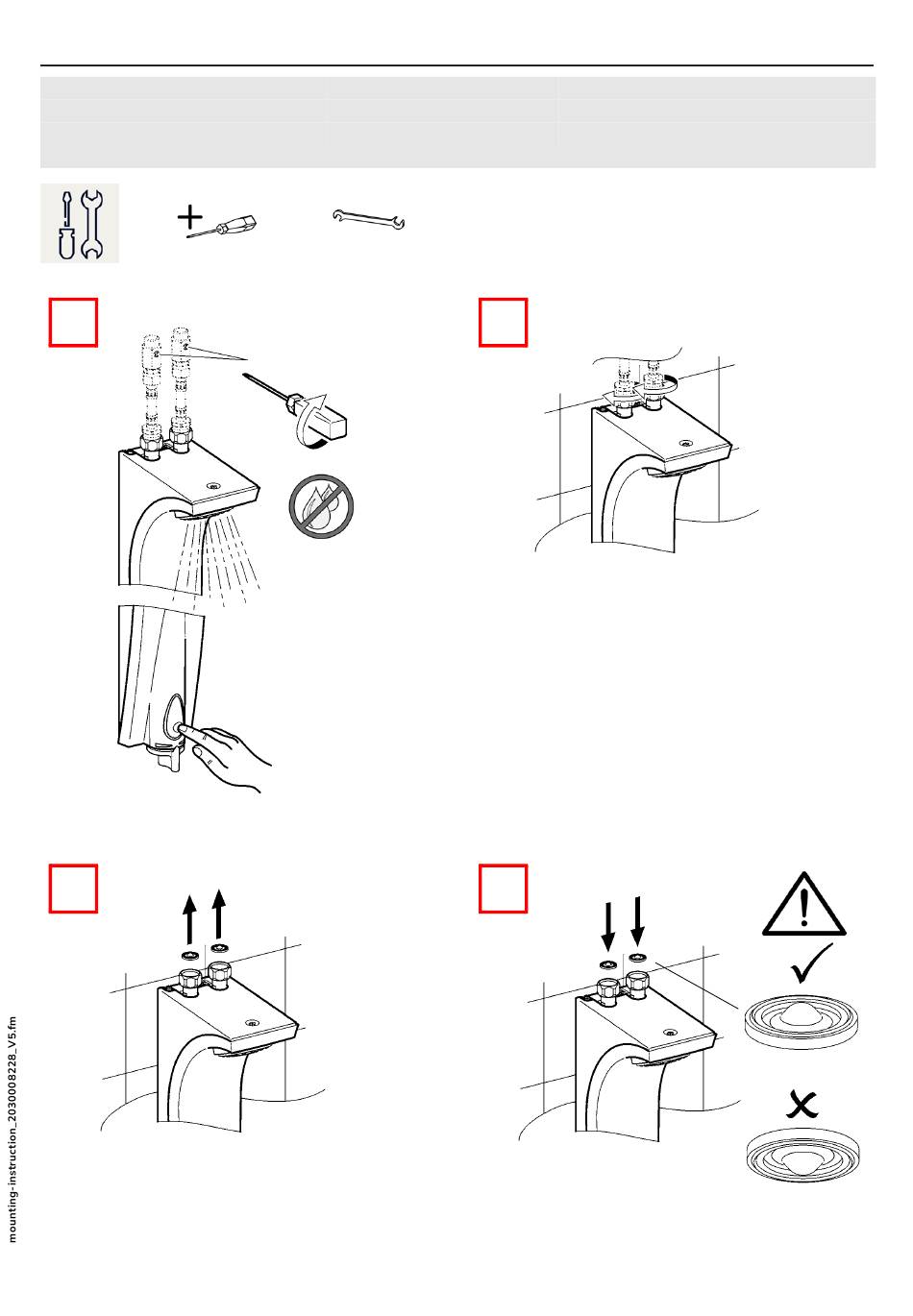 mounting-instruction_2030008228_V5.fm