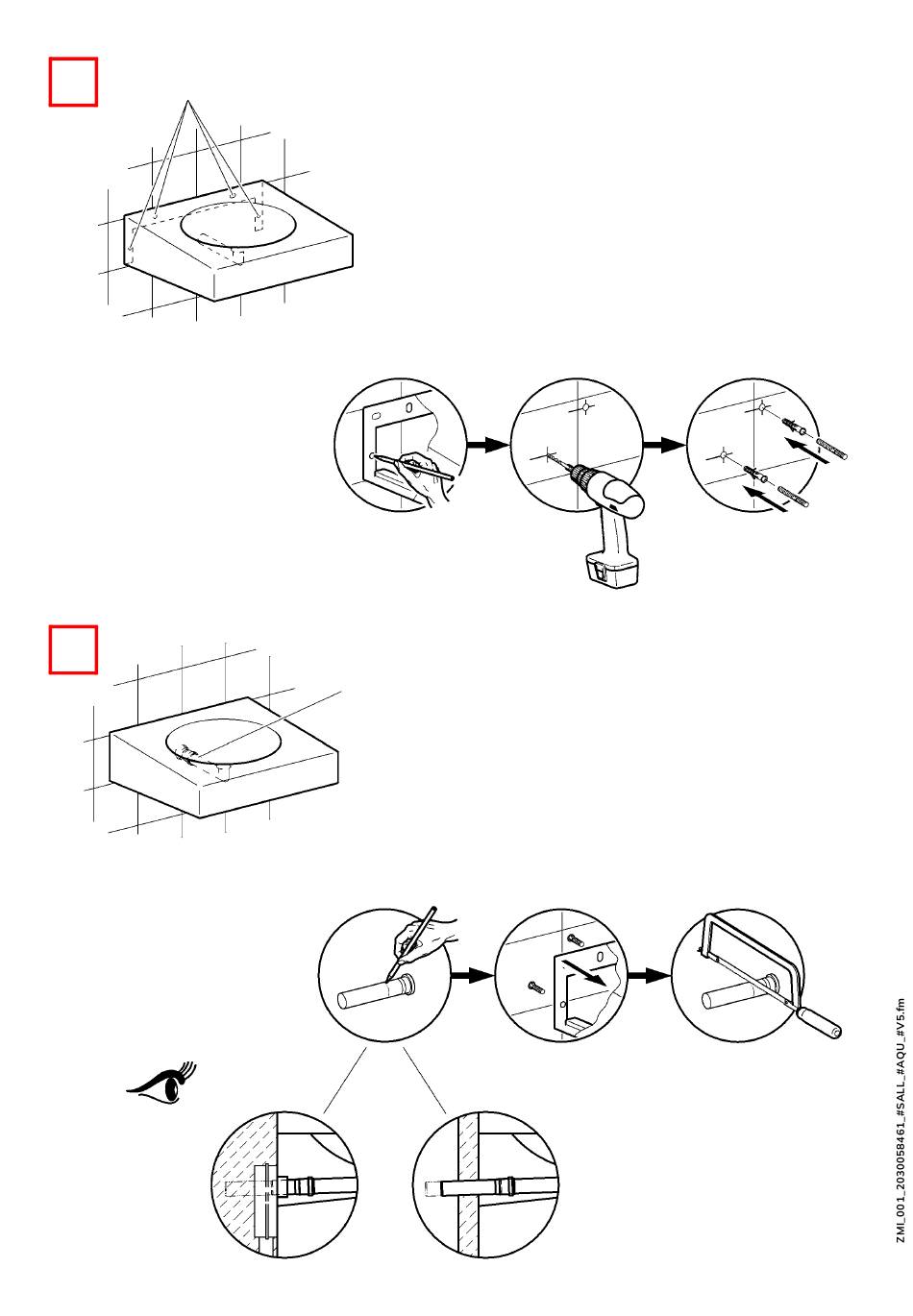 ZMI_001_2030058461_#SALL_#AQU_#V5.fm