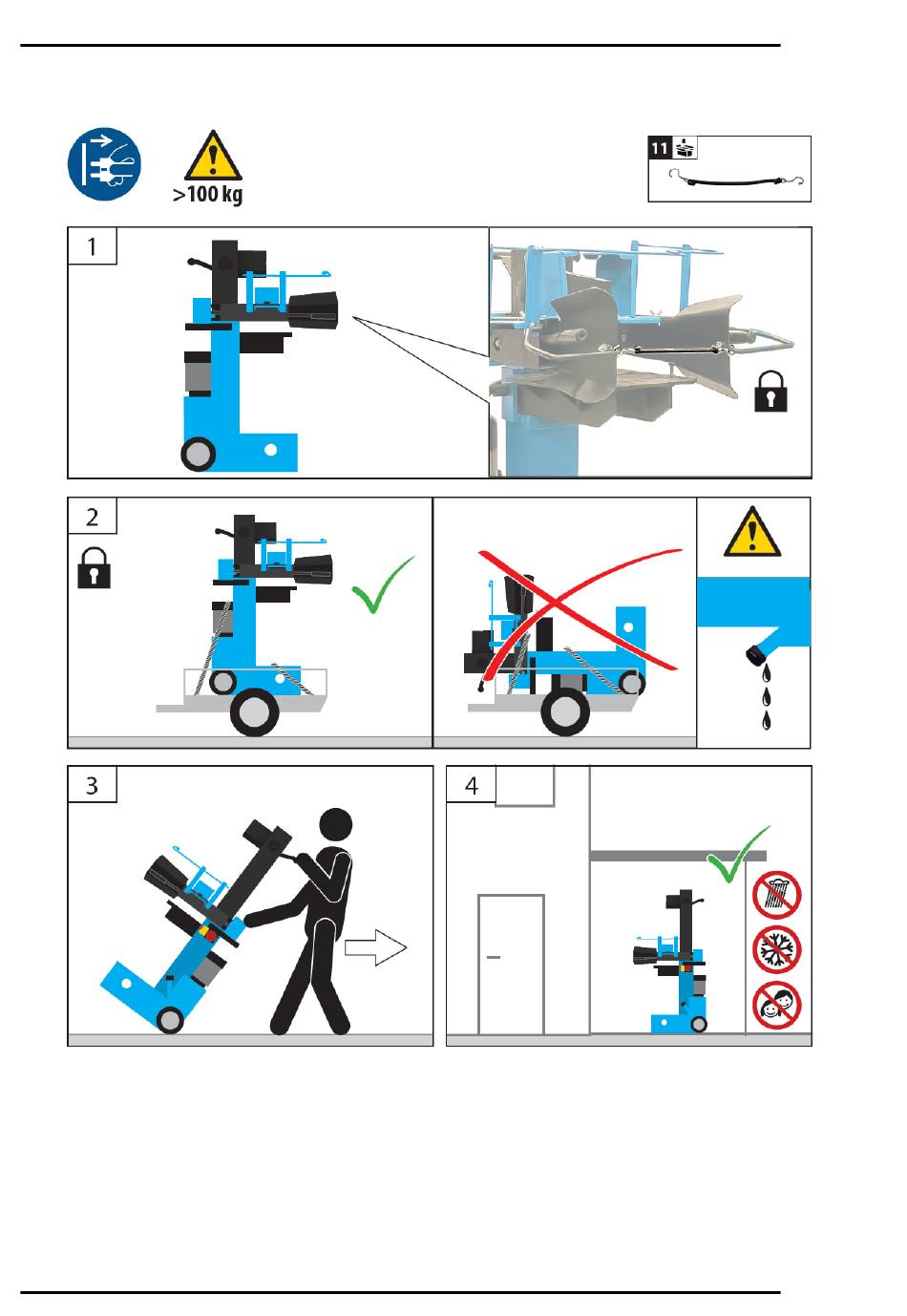 >100 kg

11

1

2

3

4