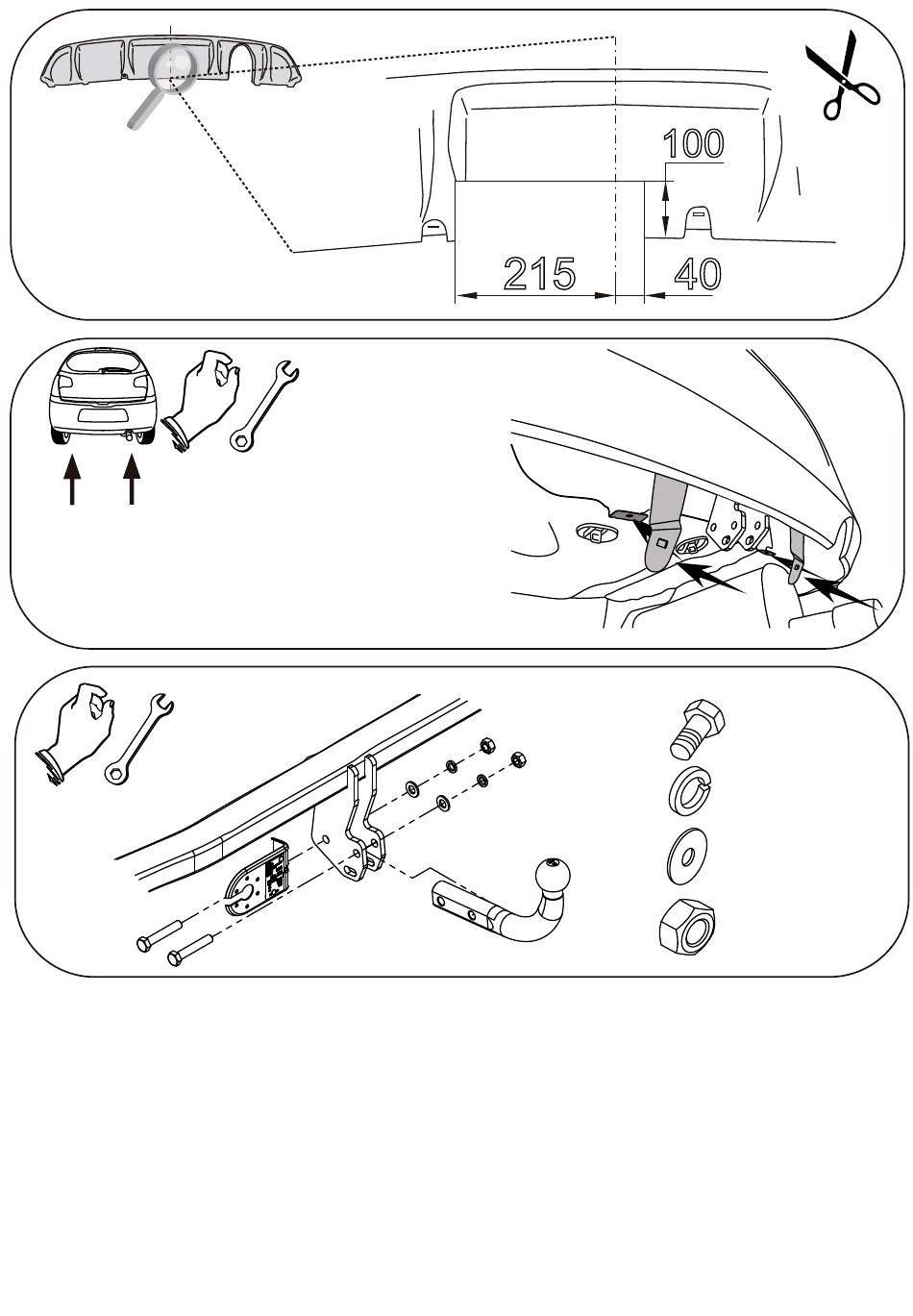 100
215
40