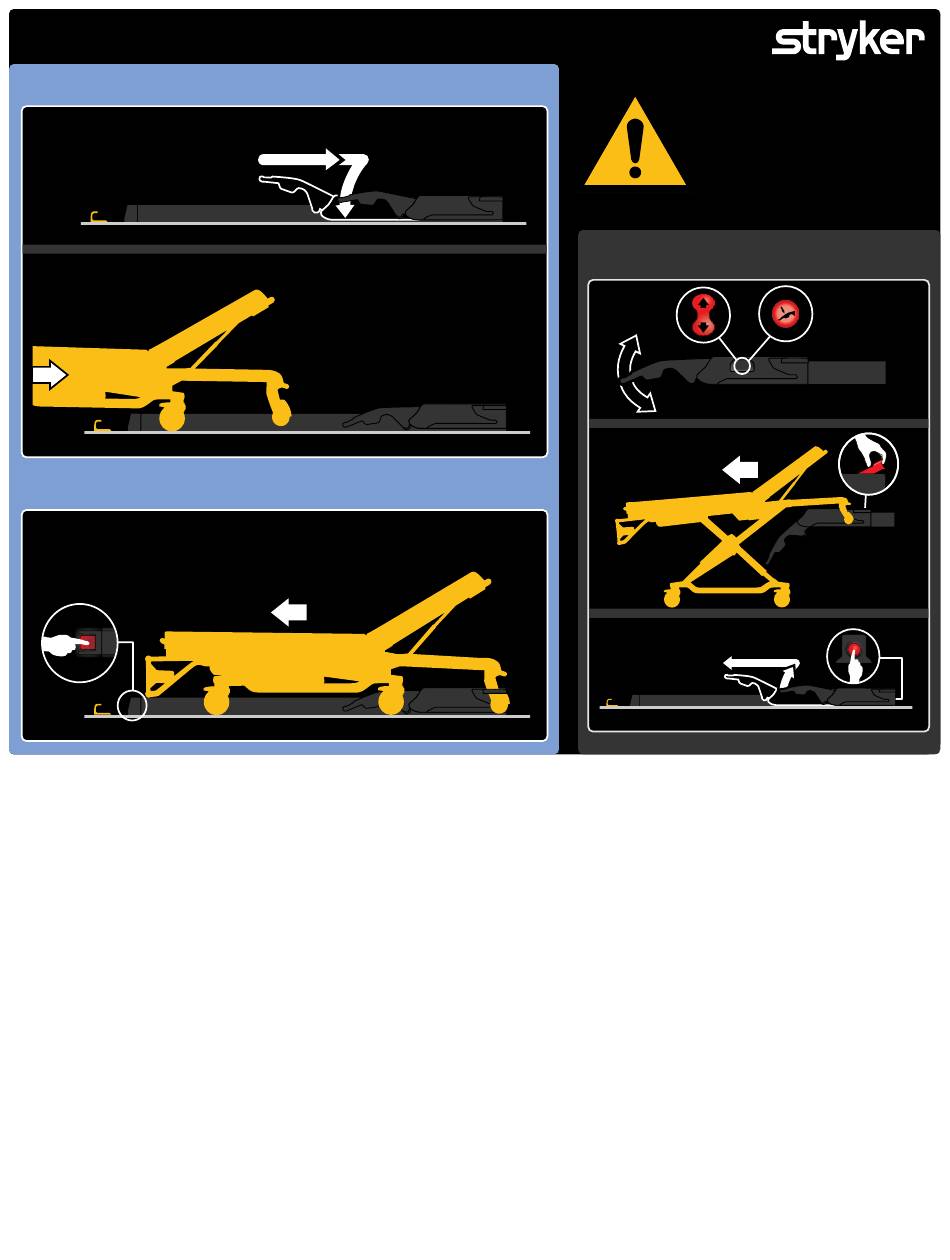 stryker