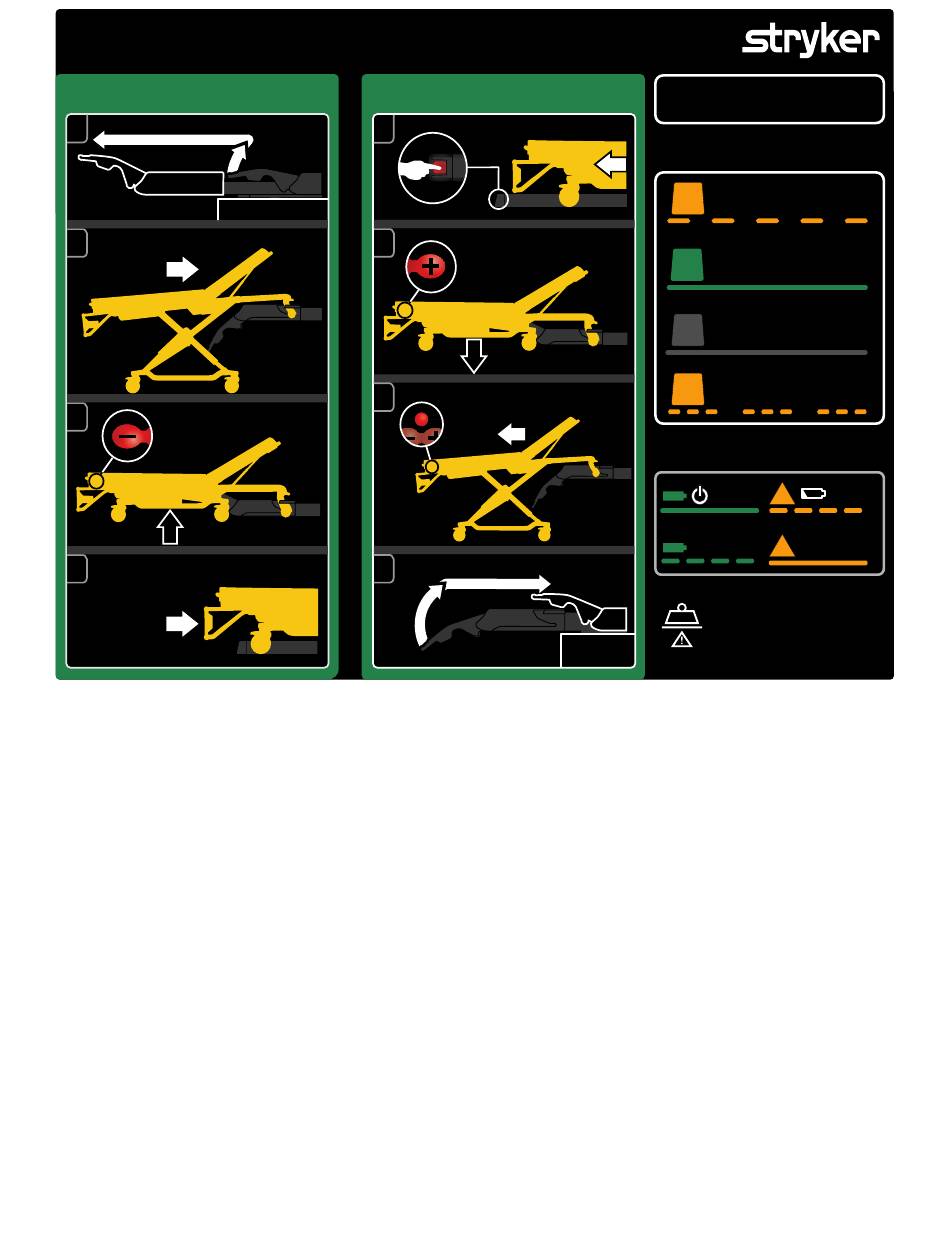 stryker