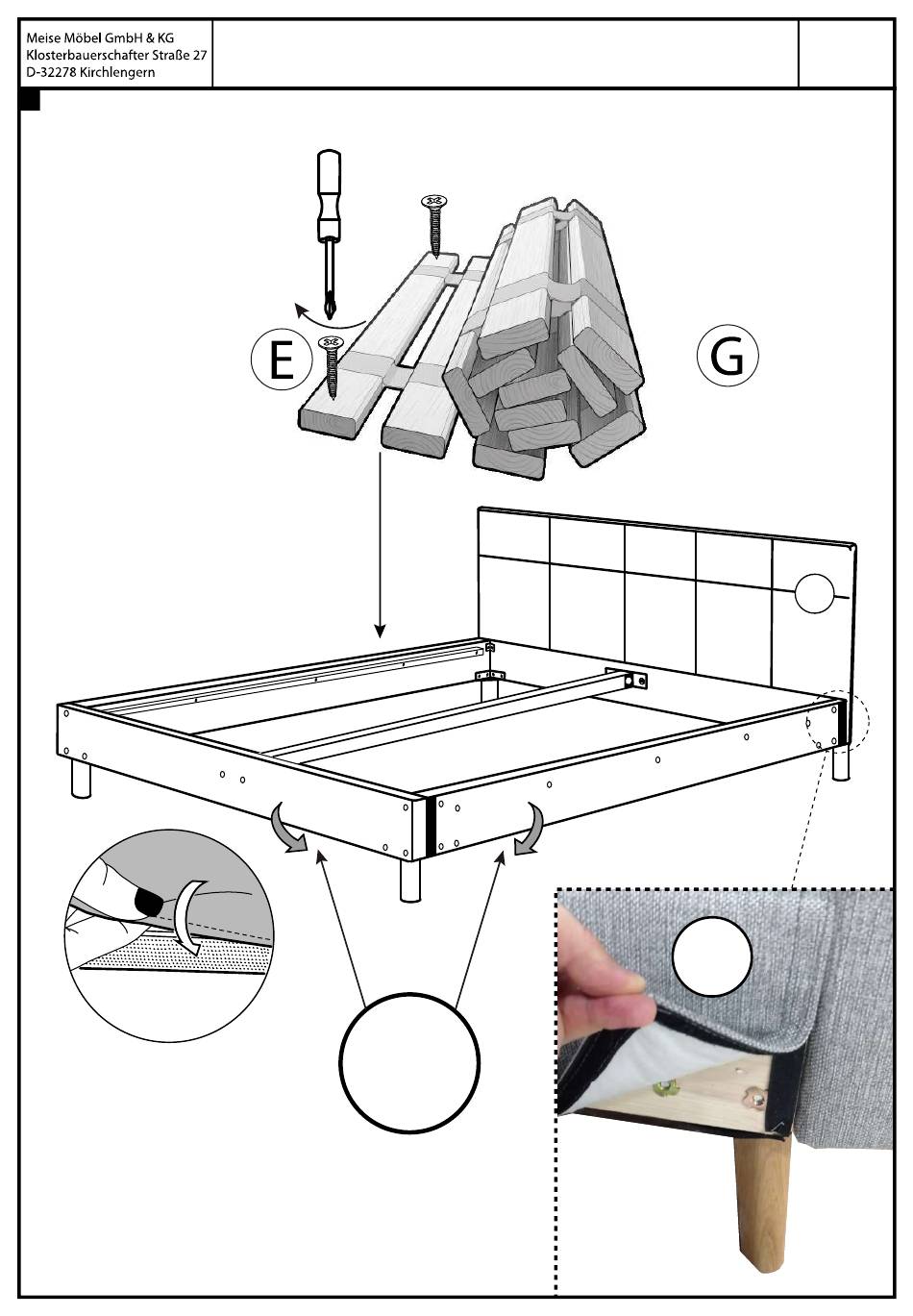 Meise Möbel GmbH & KG
Klosterbauerschafter Straße 27
D-32278 Kirchlengern

E

G