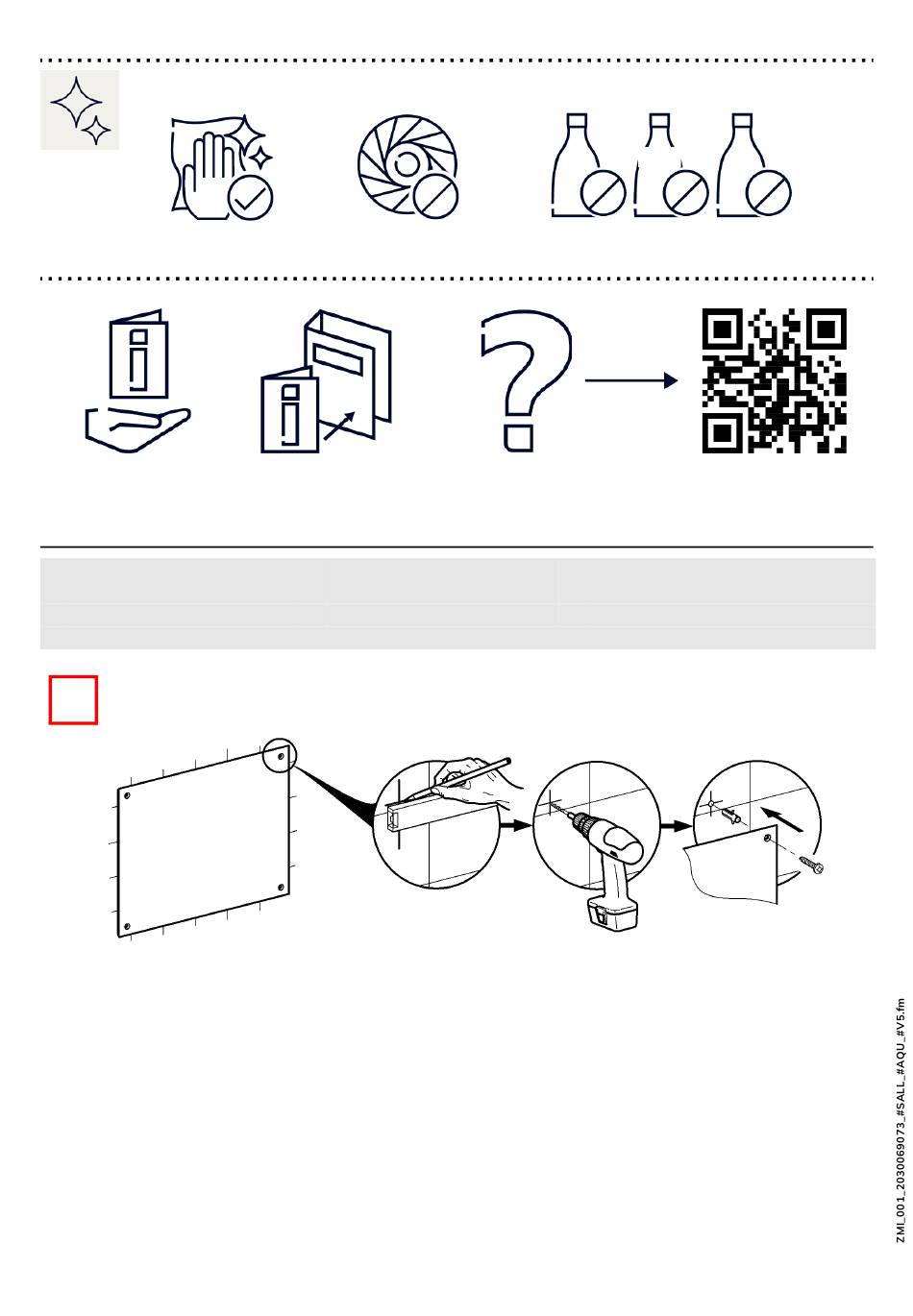 ZMI_001_2030069073_#SALL_#AQU_#V5.fm