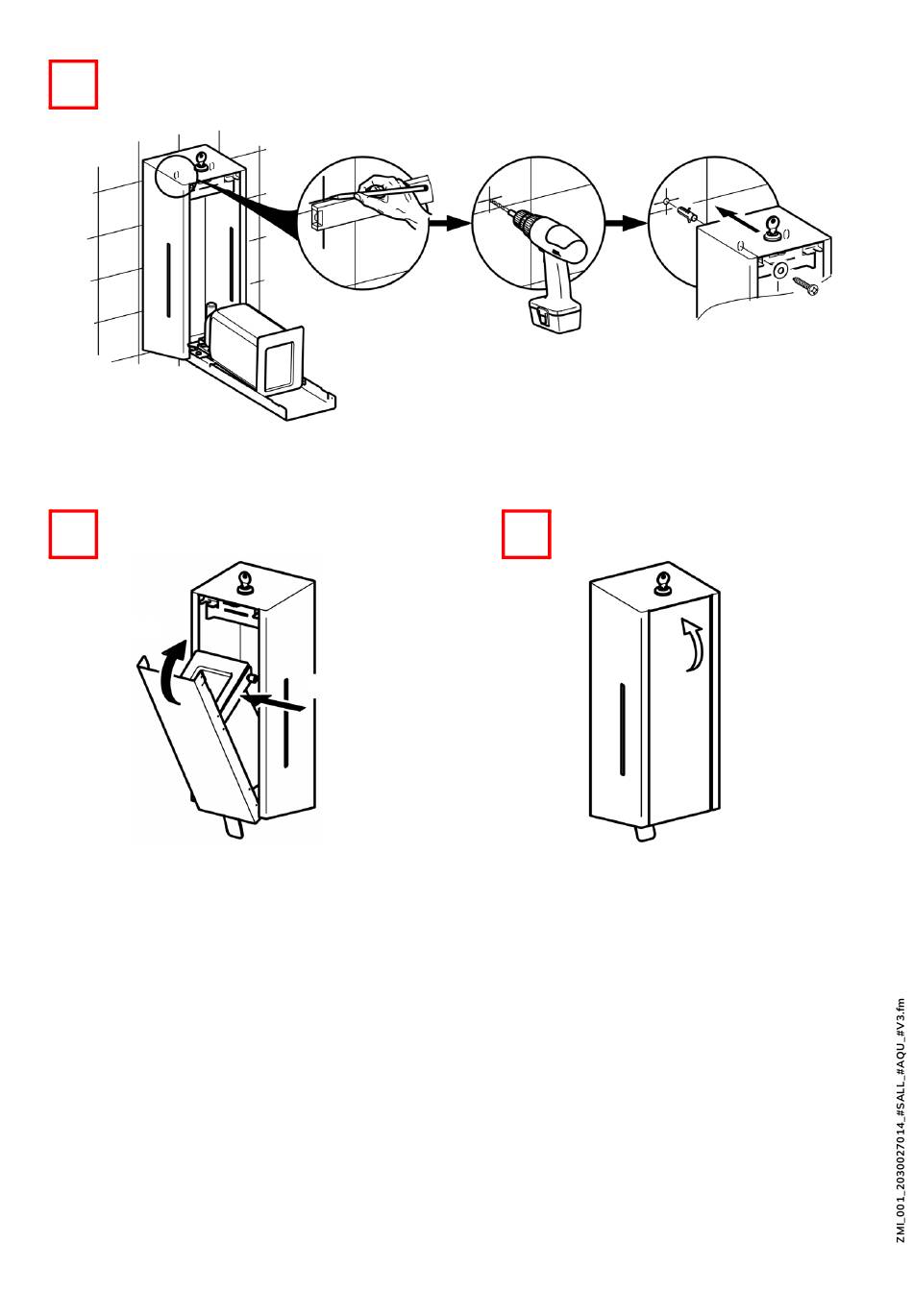 ZMI_001_2030027014_#SALL_#AQU_#V3.fm