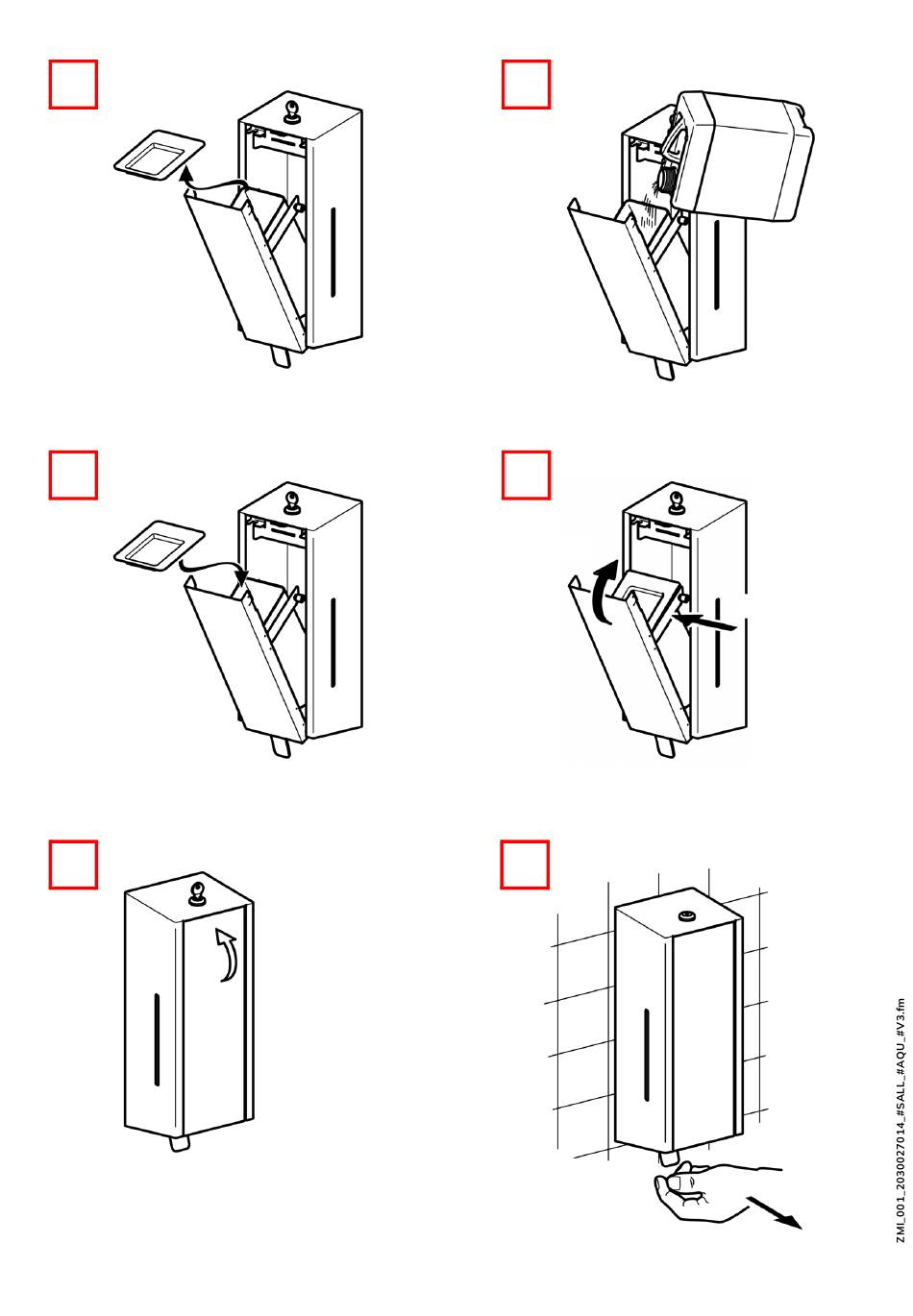 ZMI_001_2030027014_#SALL_#AQU_#V3.fm