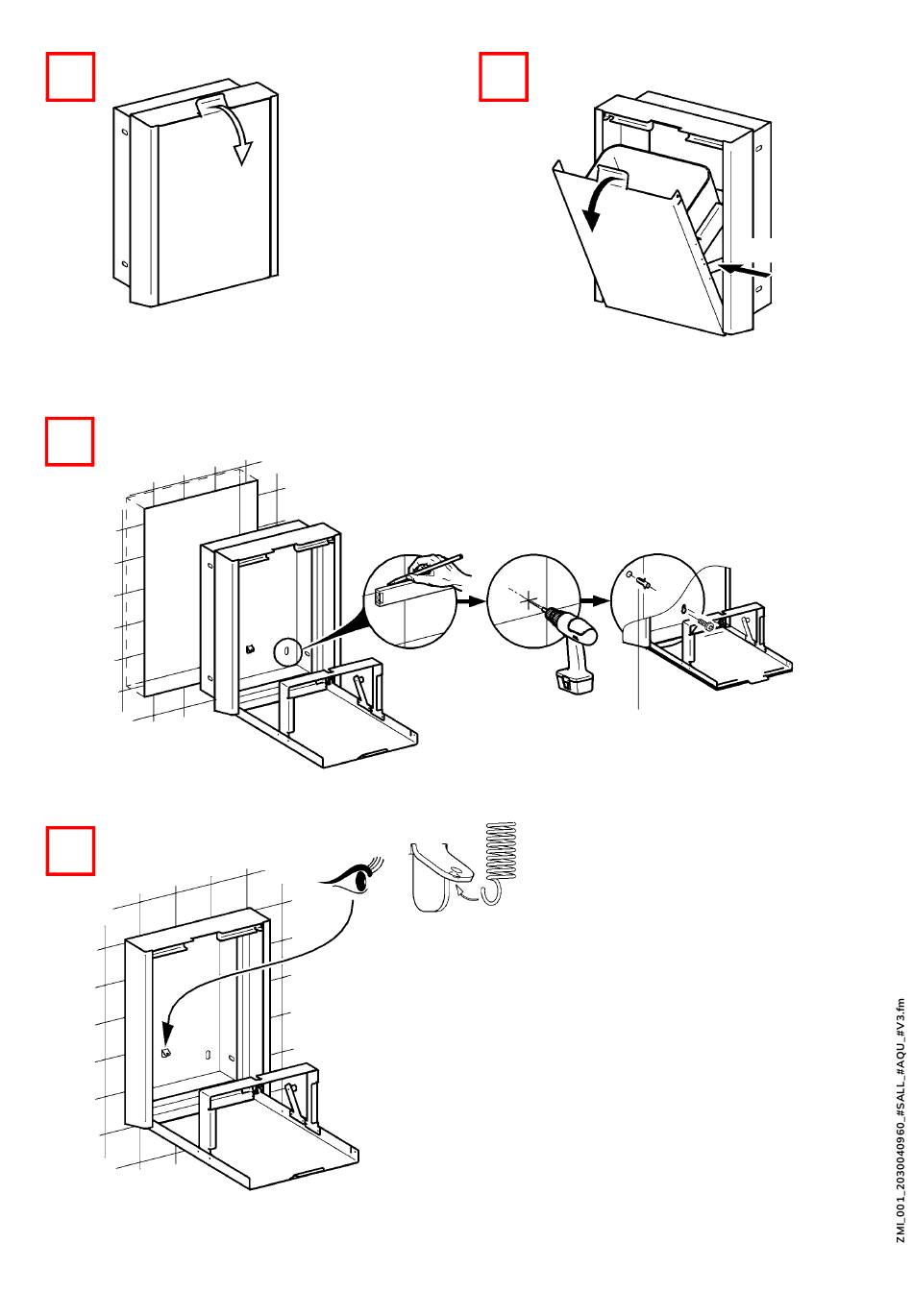 ZMI_001_2030040960_#SALL_#AQU_#V3.fm