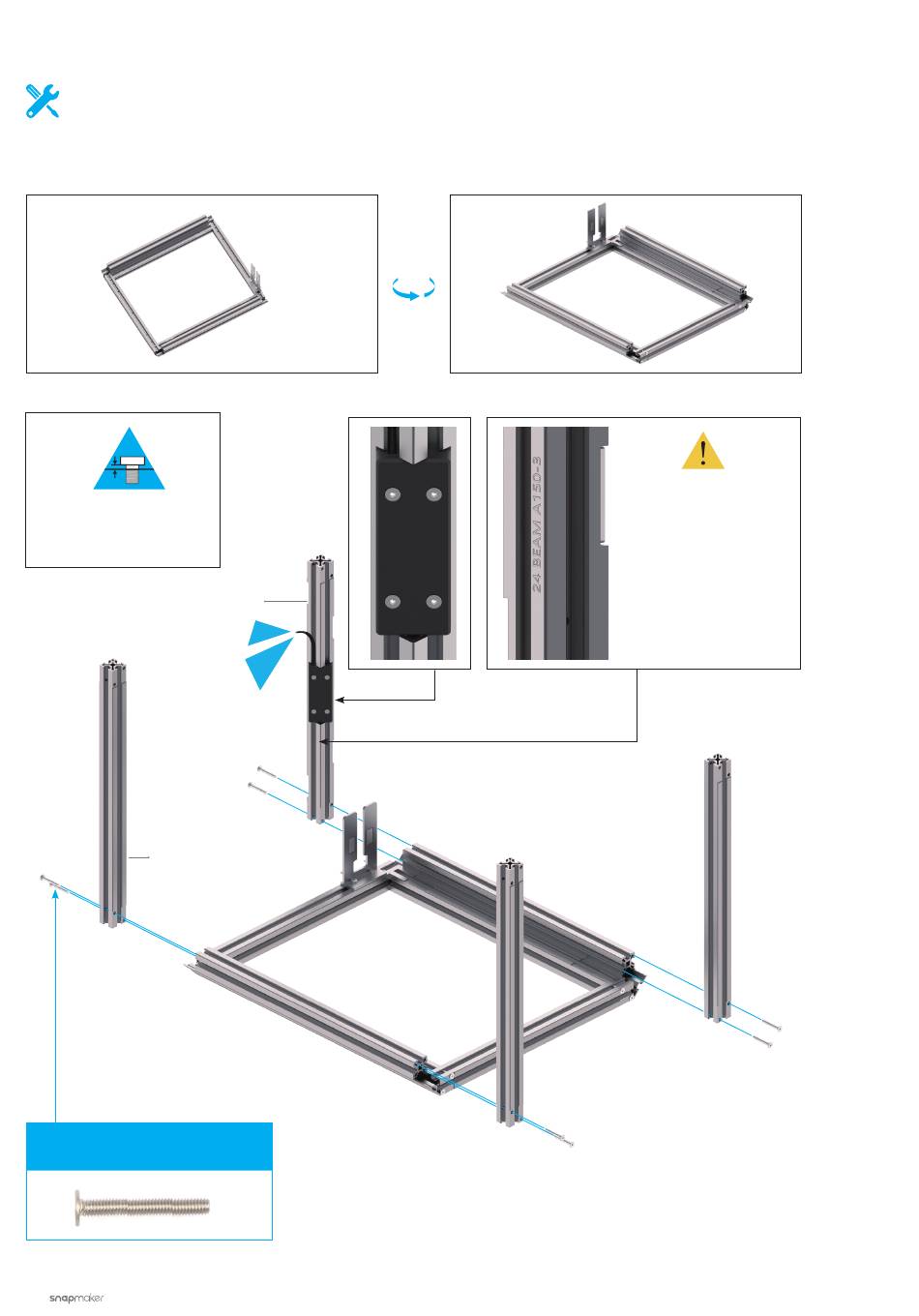 24 BEAM A150-3

snapmaker