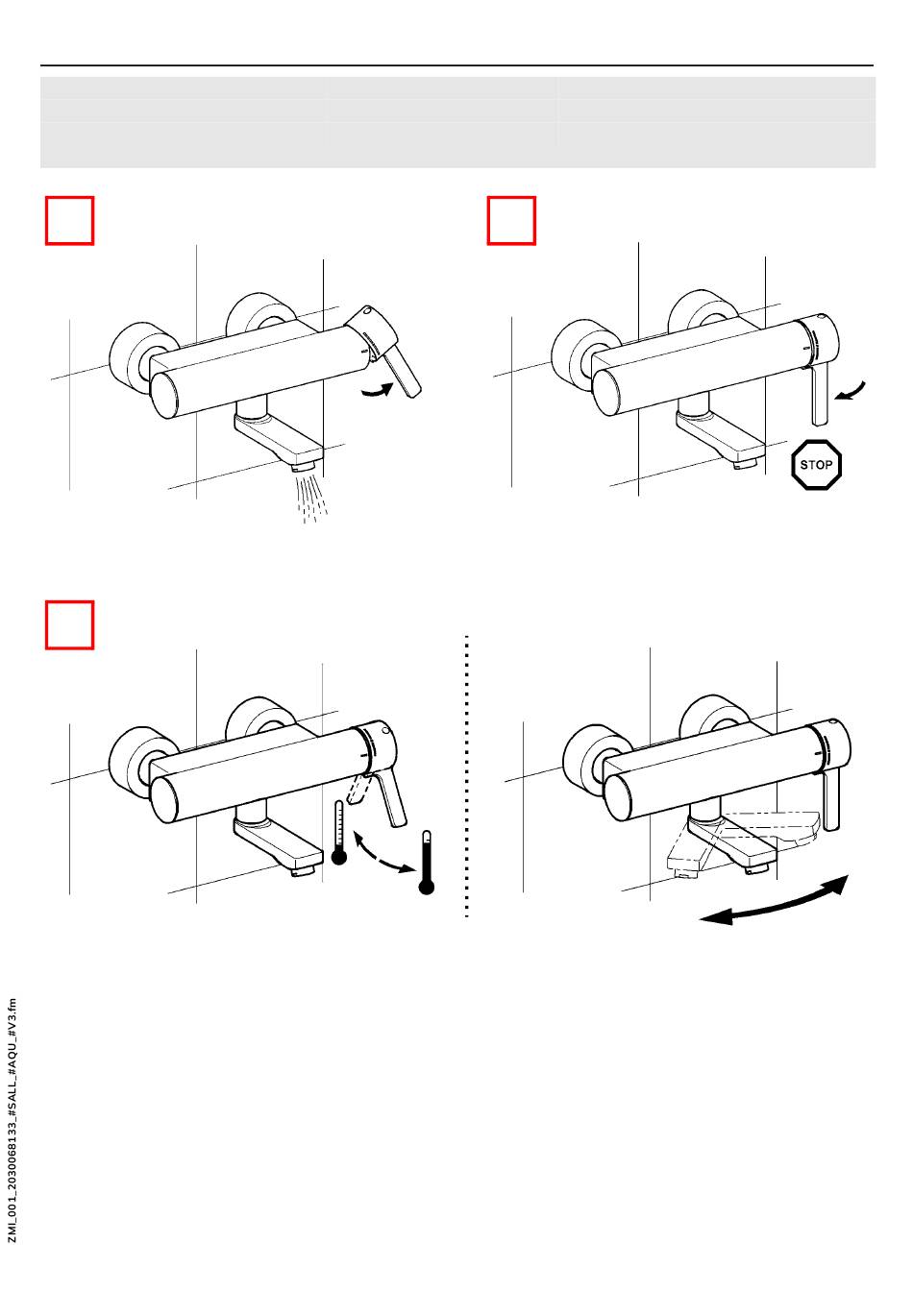 STOP

ZMI_001_2030068133_#SALL_#AQU_#V3.fm