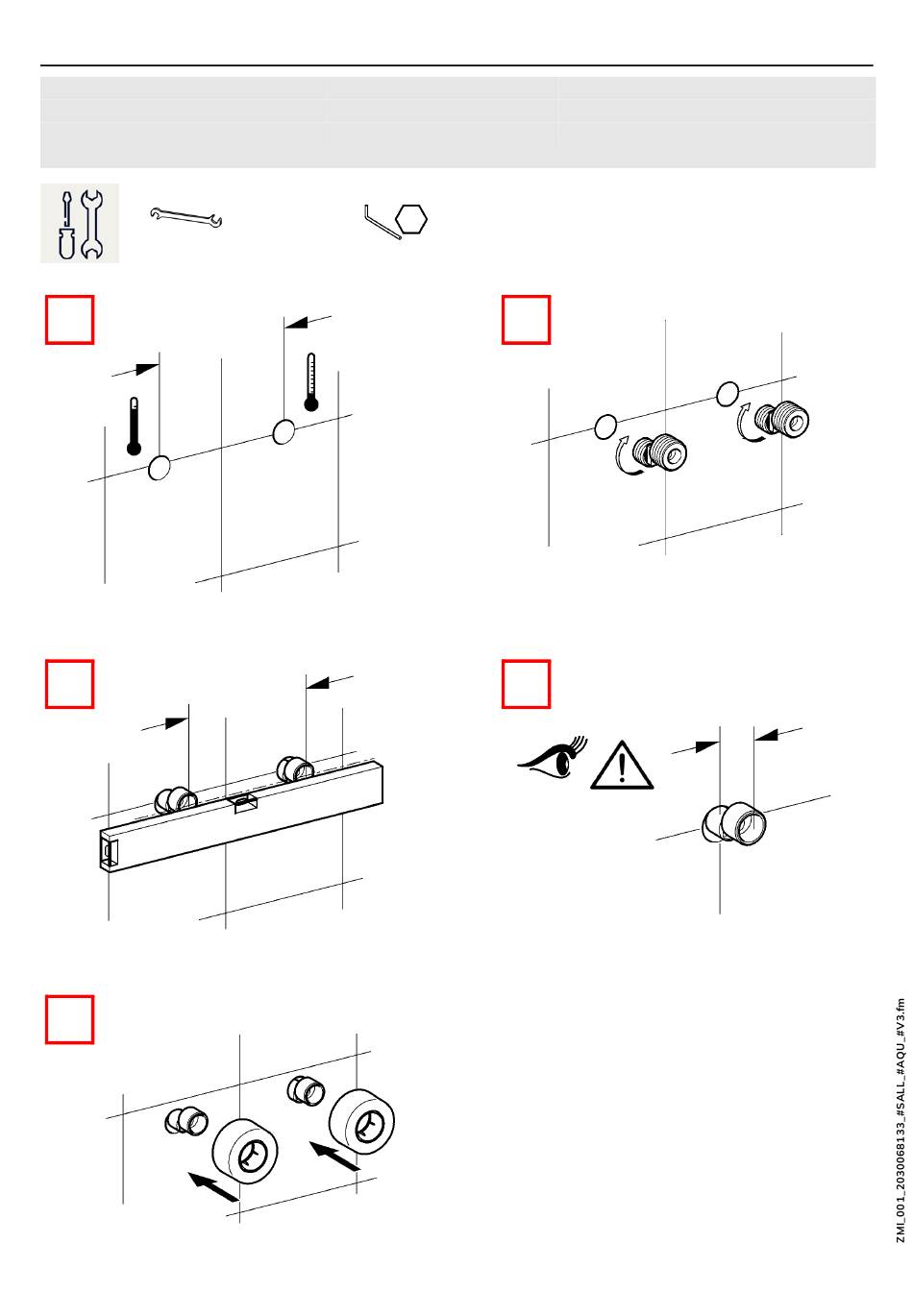 ZMI_001_2030068133_#SALL_#AQU_#V3.fm