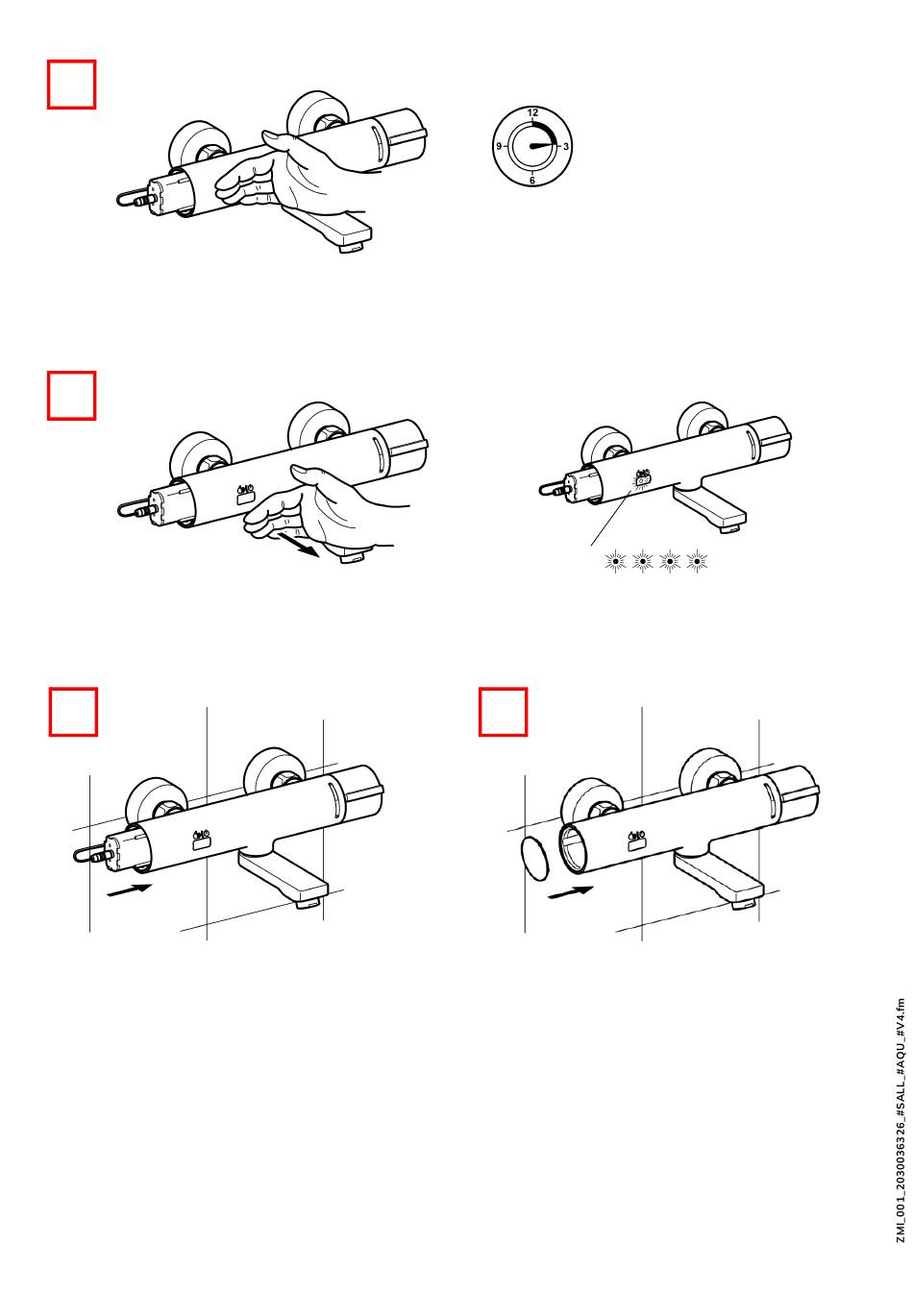 12
9
3
6

ZMI_001_2030036326_#SALL_#AQU_#V4.fm