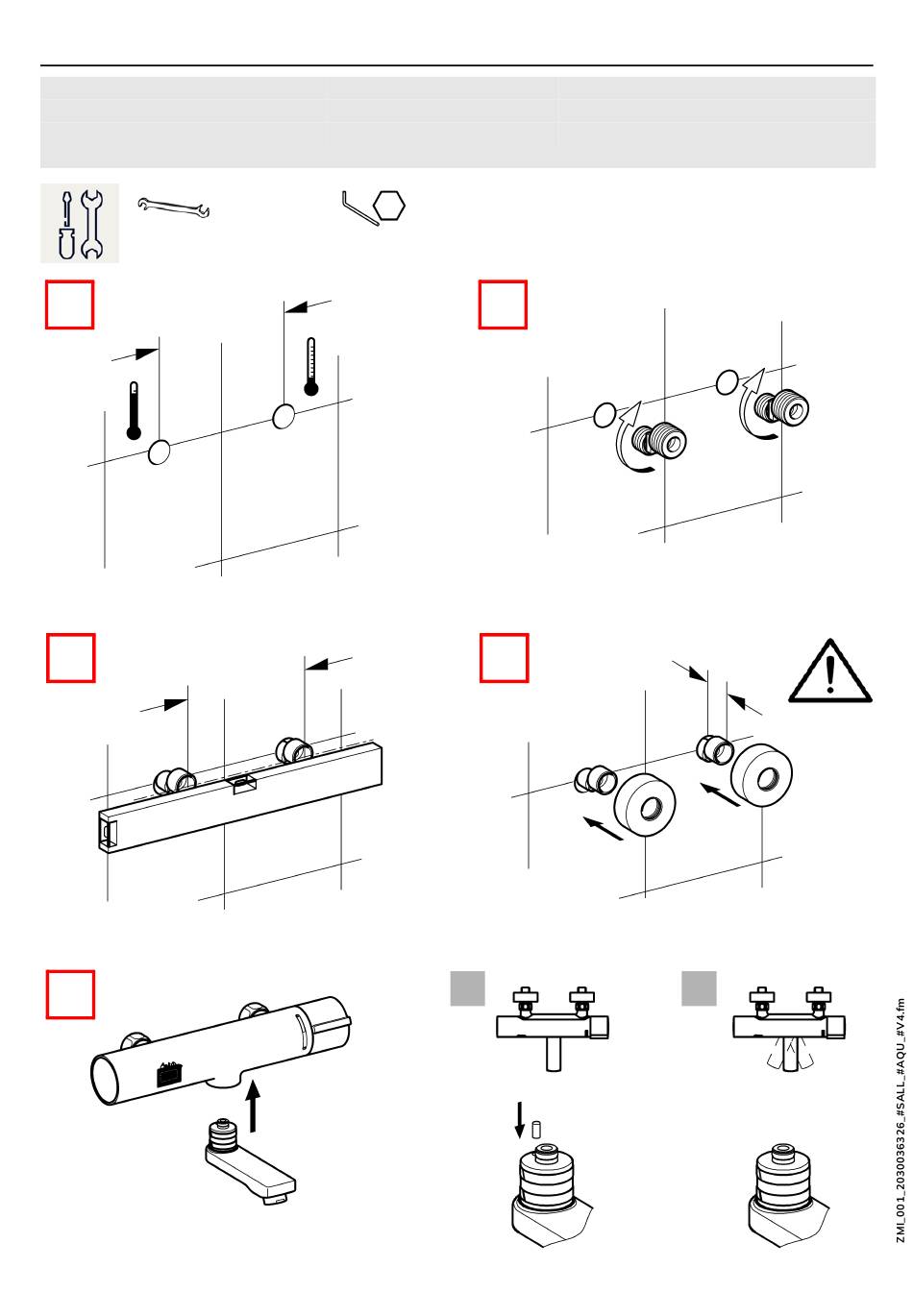 ZMI_001_2030036326_#SALL_#AQU_#V4.fm