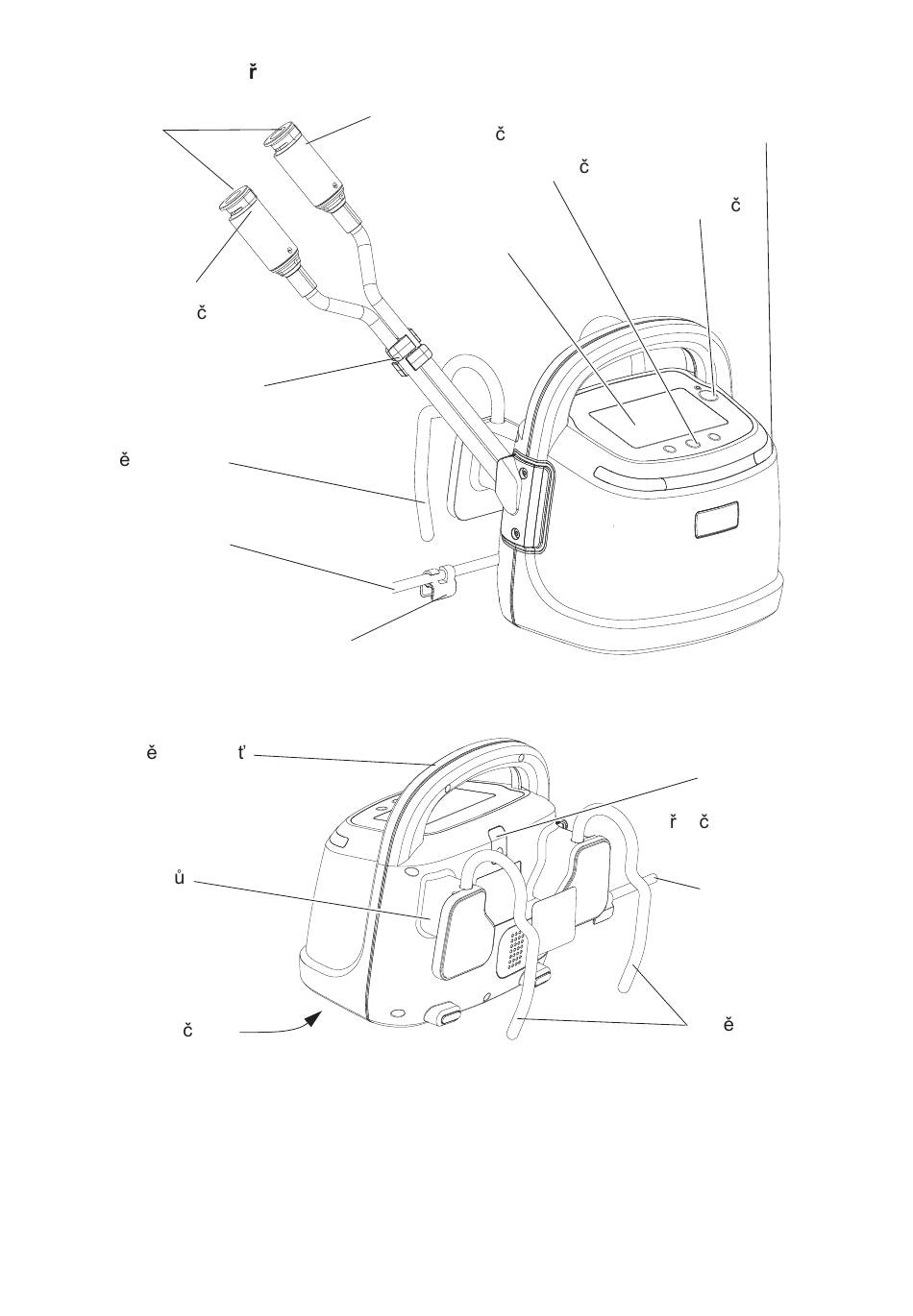 ř

č

č

č

č

ě

ě ť

ř č

ů

č

ě