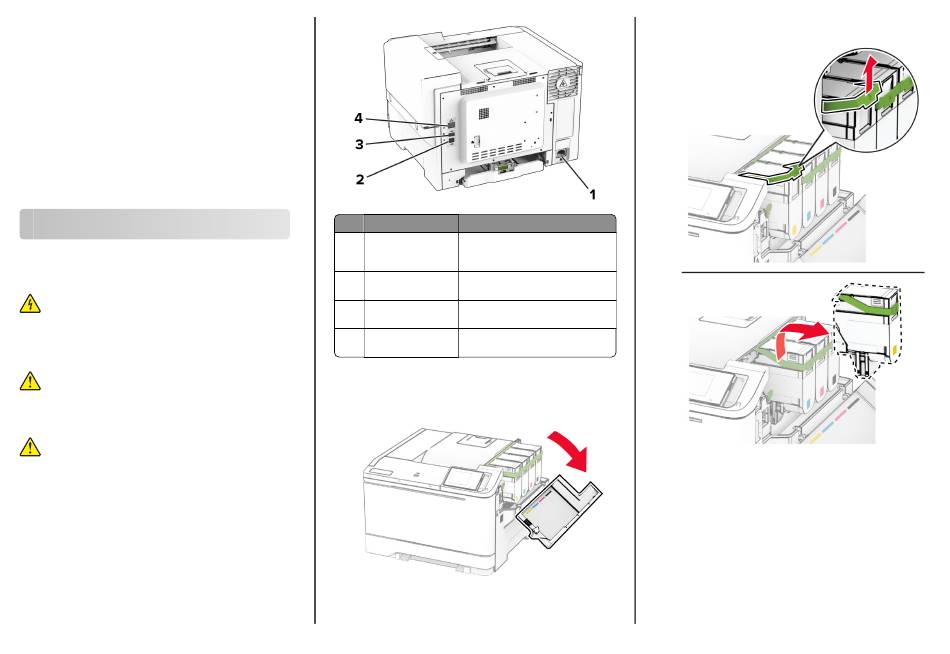 4
3
2
1