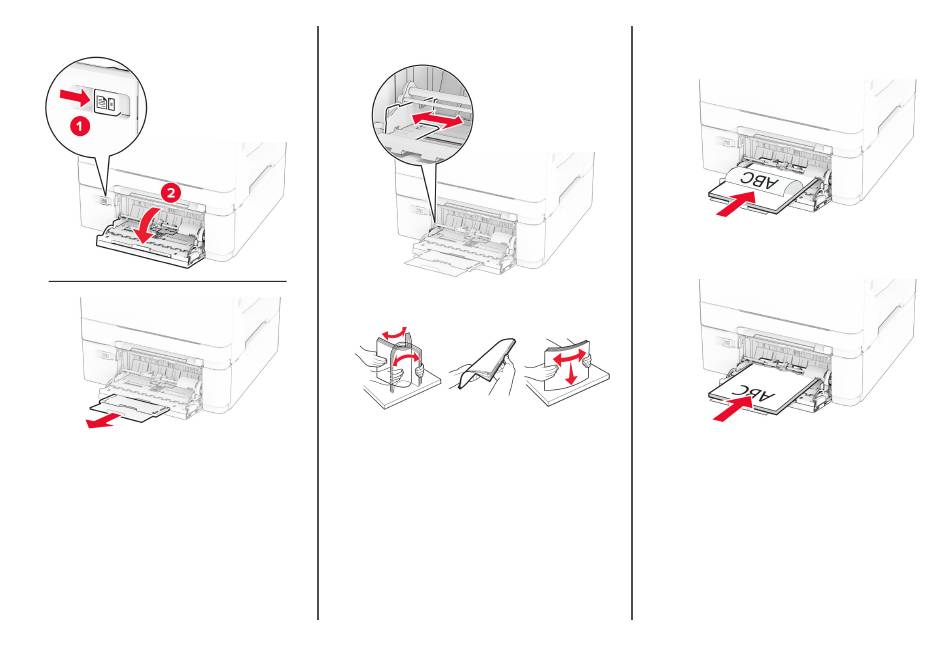 1

2

ABC

ABC