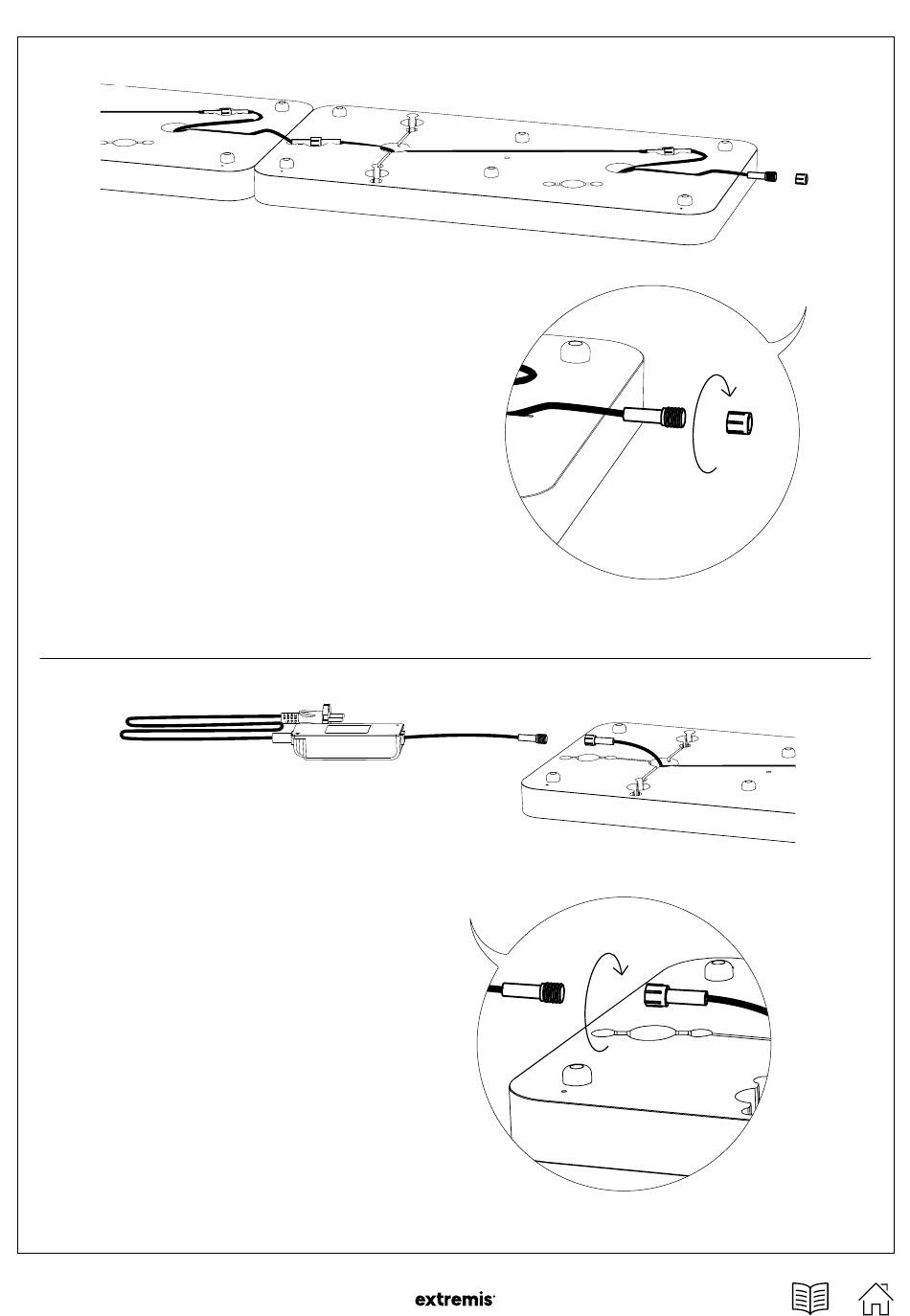 extremis