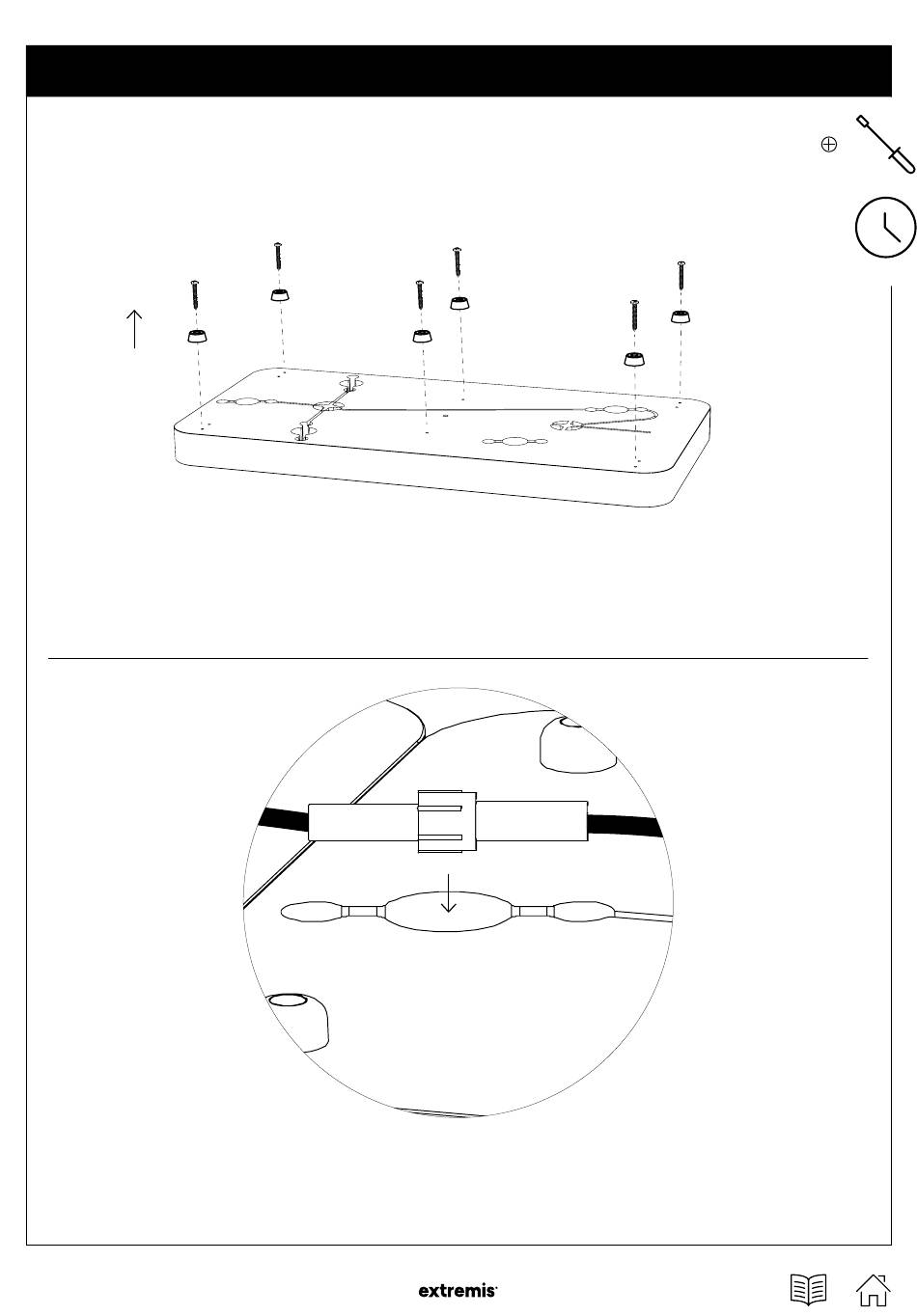 extremis