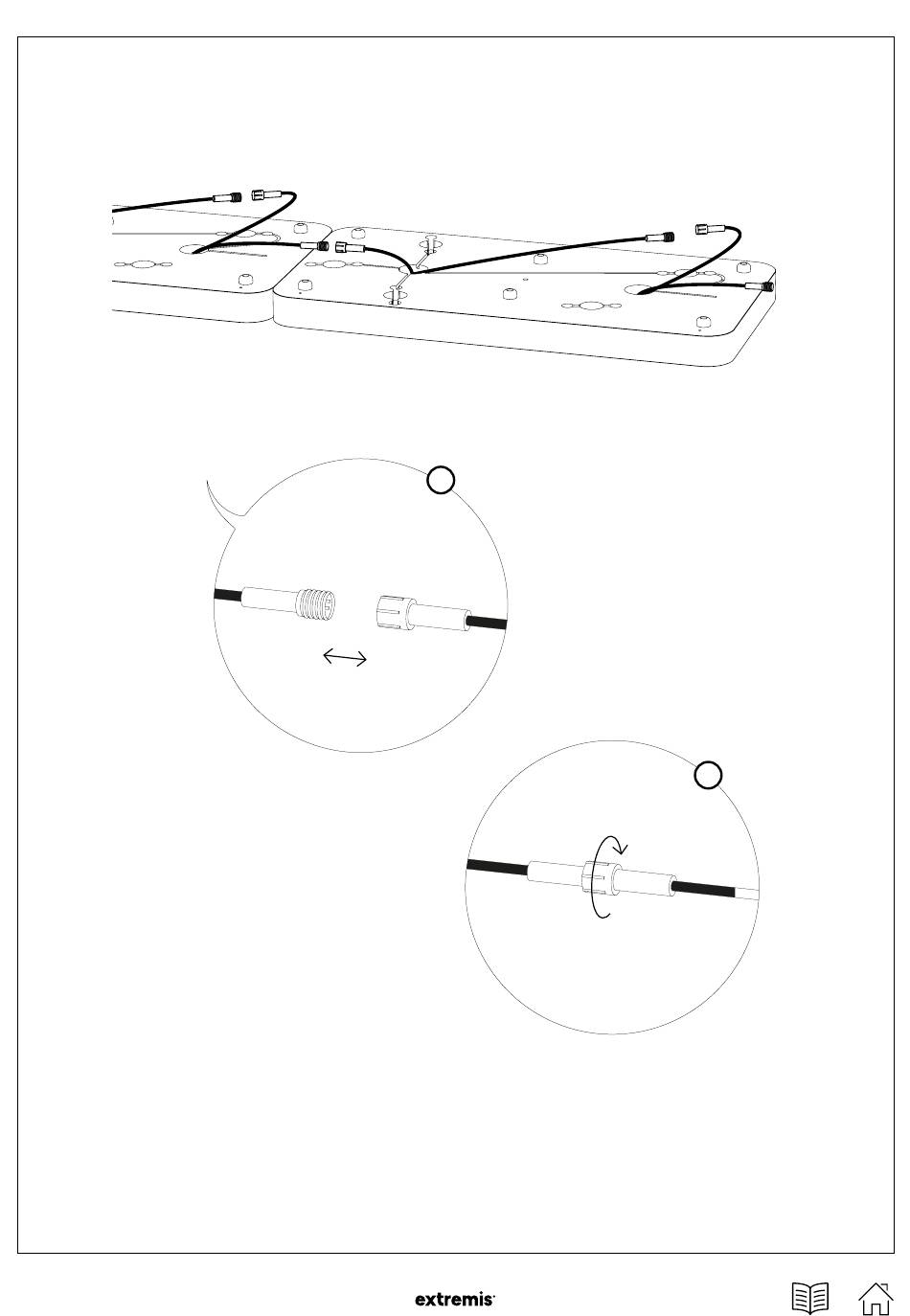 extremis