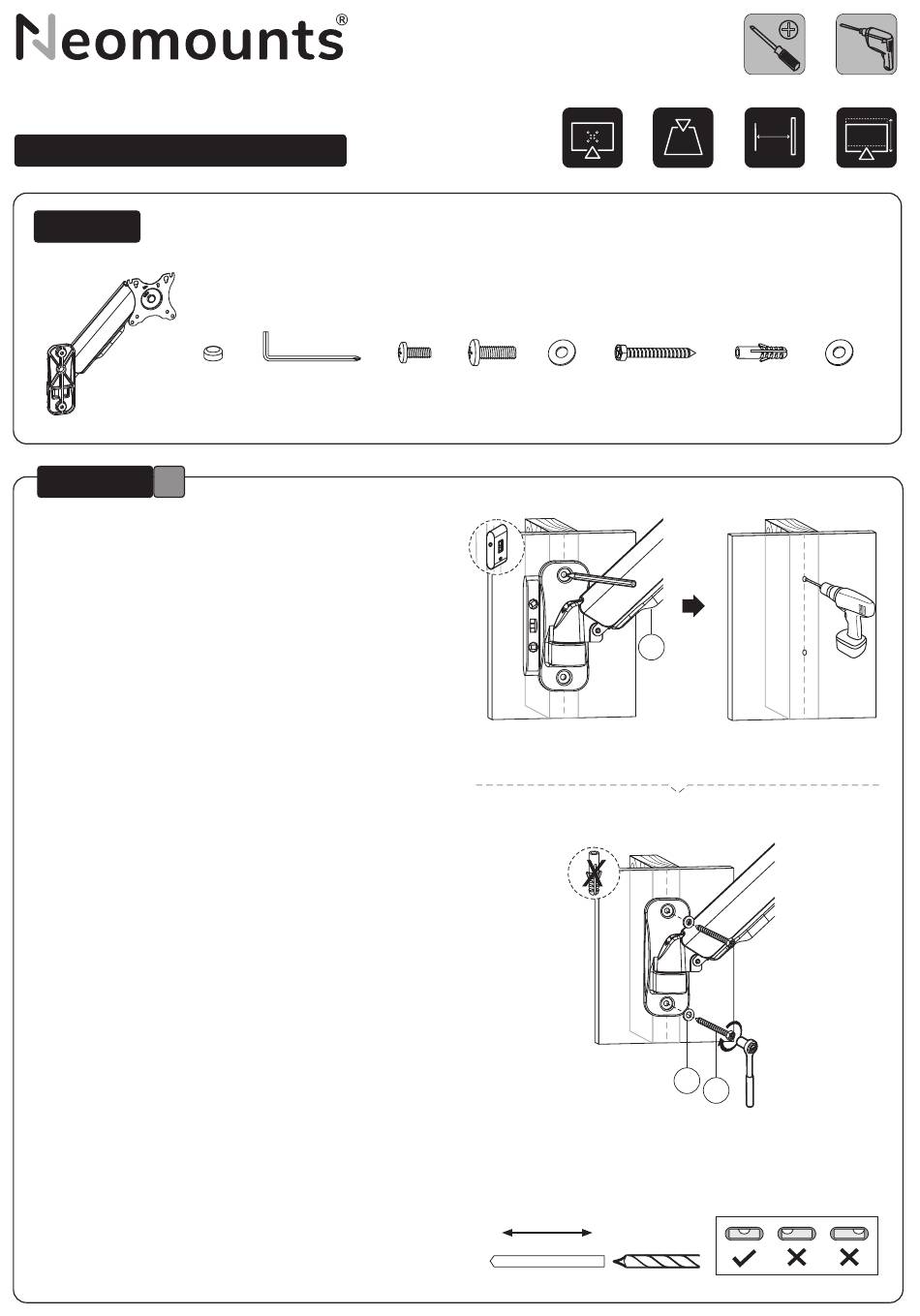 Neomounts®