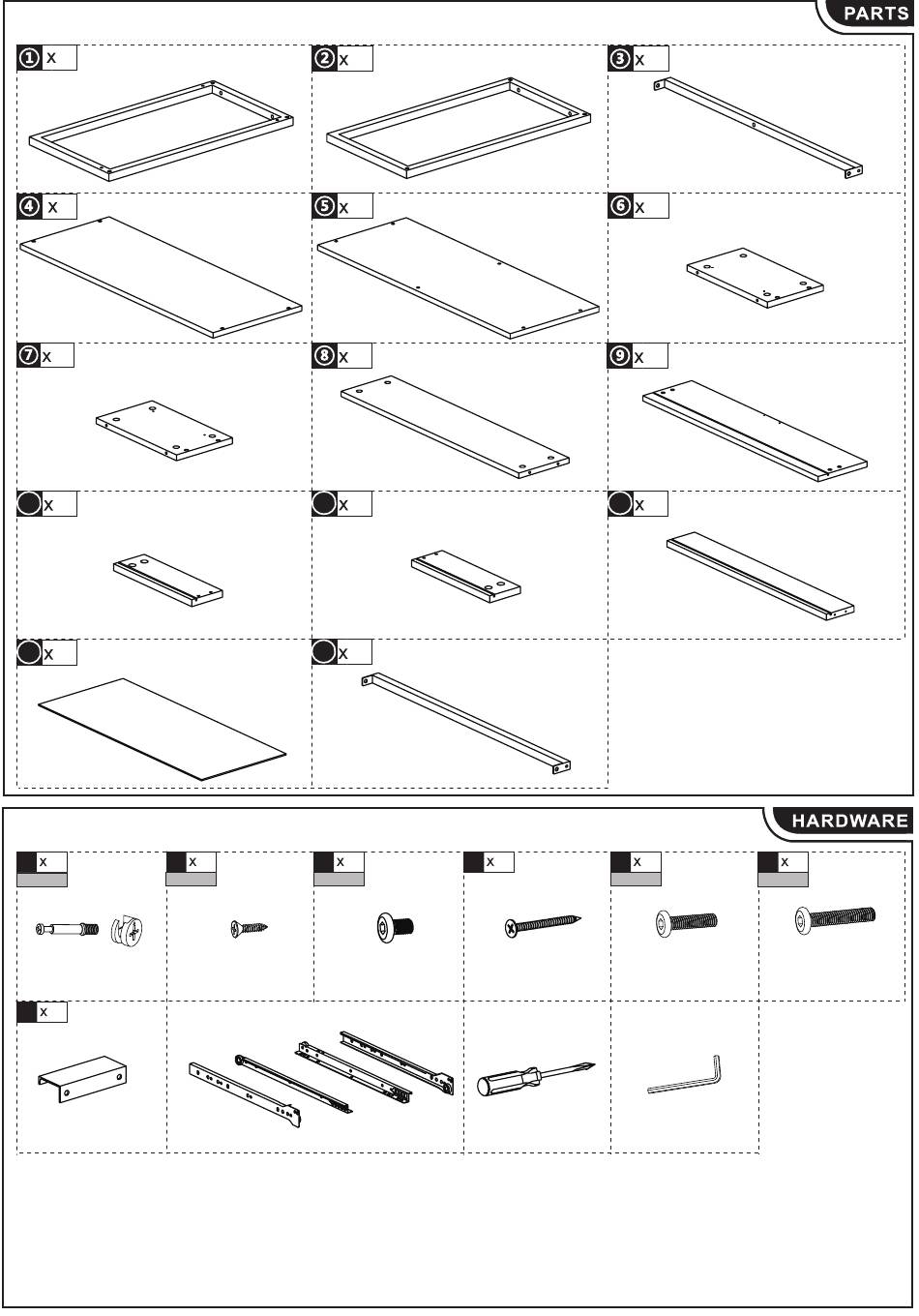 PARTS

① x

② x

③ x

④ x

⑤ x

⑥ x

⑦ x

⑧ x

⑨ x

x

x

x

x

x

HARDWARE

x

x

x

x

x

x

x