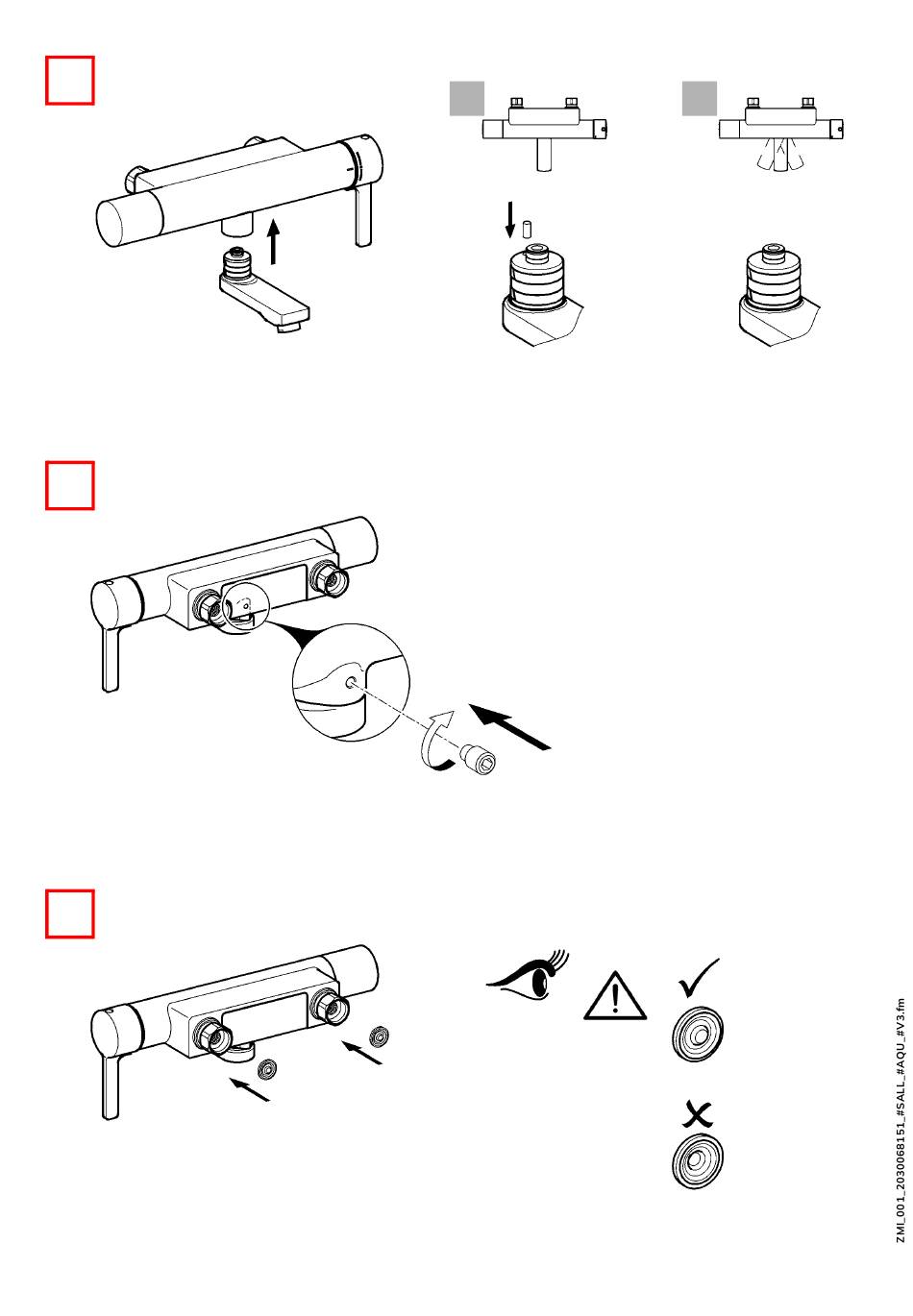 ZMI_001_2030068151_#SALL_#AQU_#V3.fm