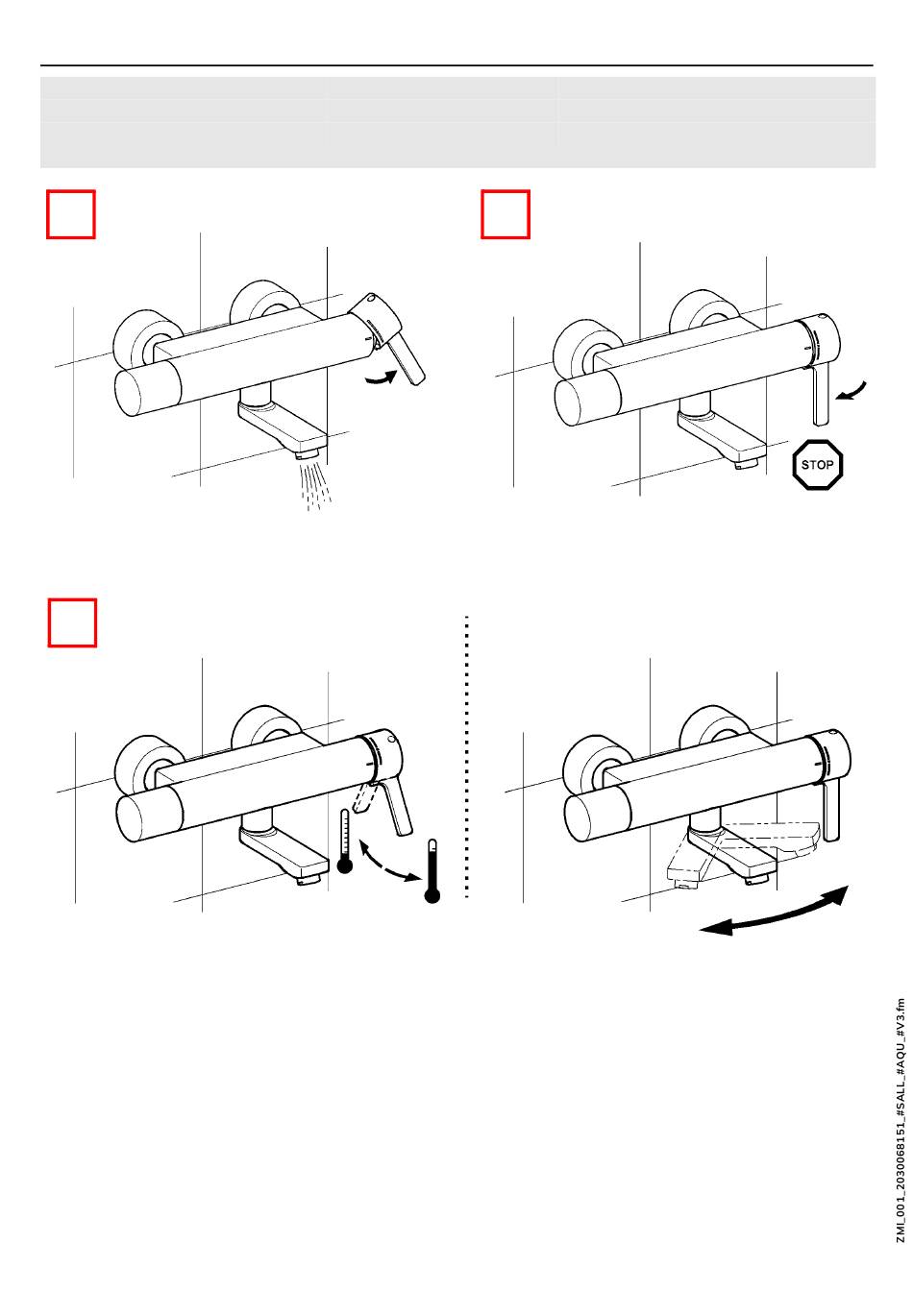 STOP

ZMI_001_2030068151_#SALL_#AQU_#V3.fm