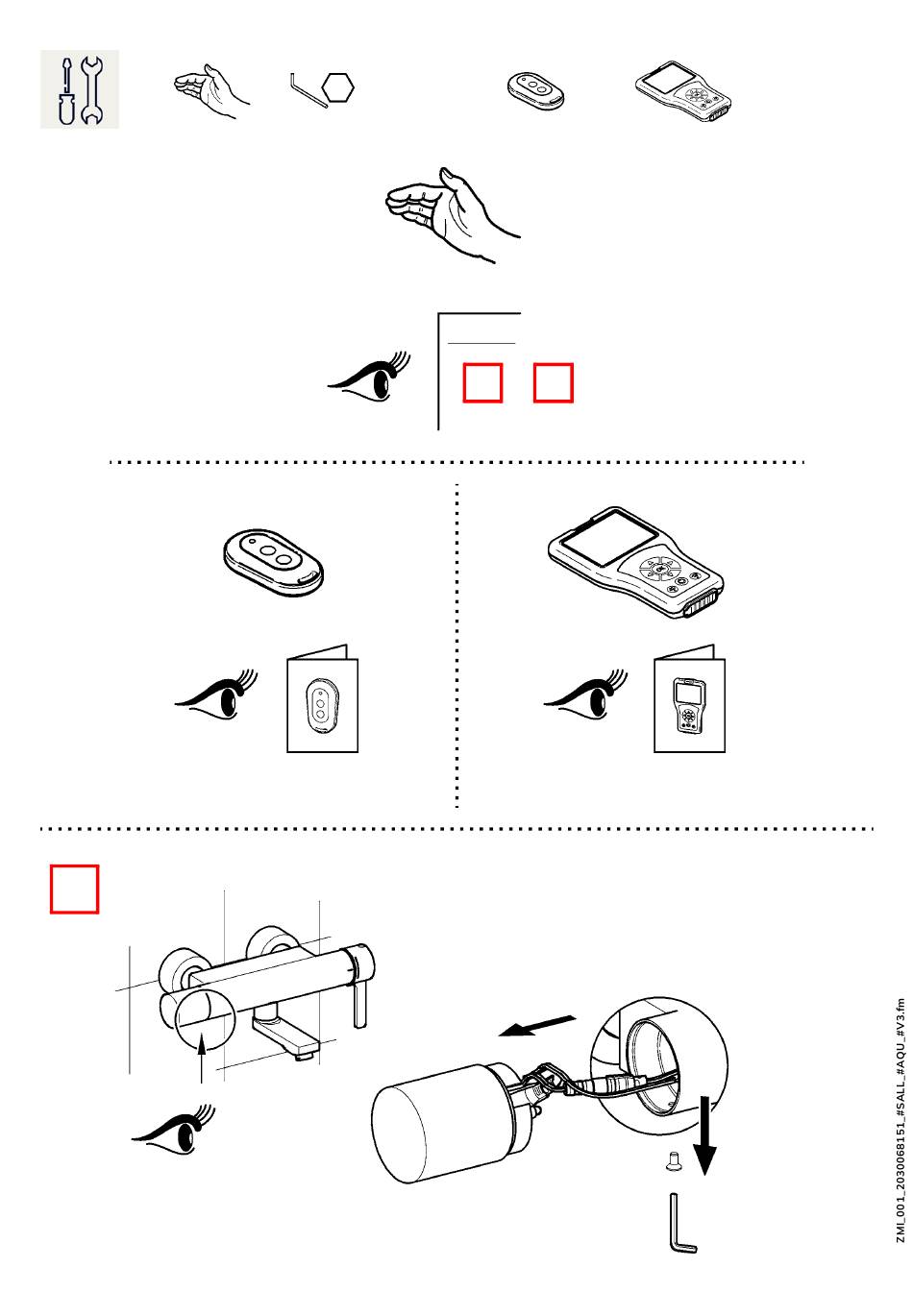 ZMI_001_2030068151_#SALL_#AQU_#V3.fm