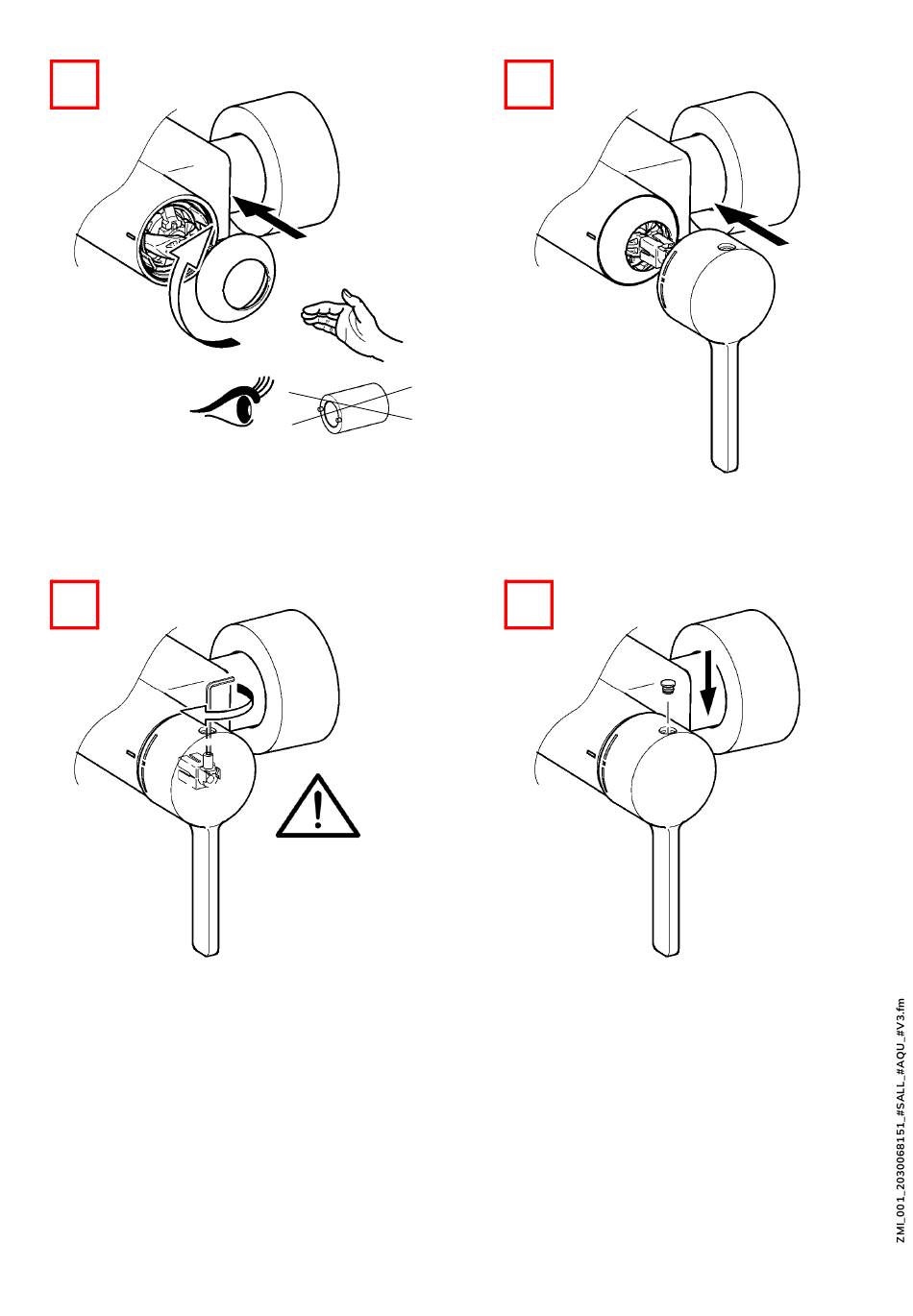 ZMI_001_2030068151_#SALL_#AQU_#V3.fm