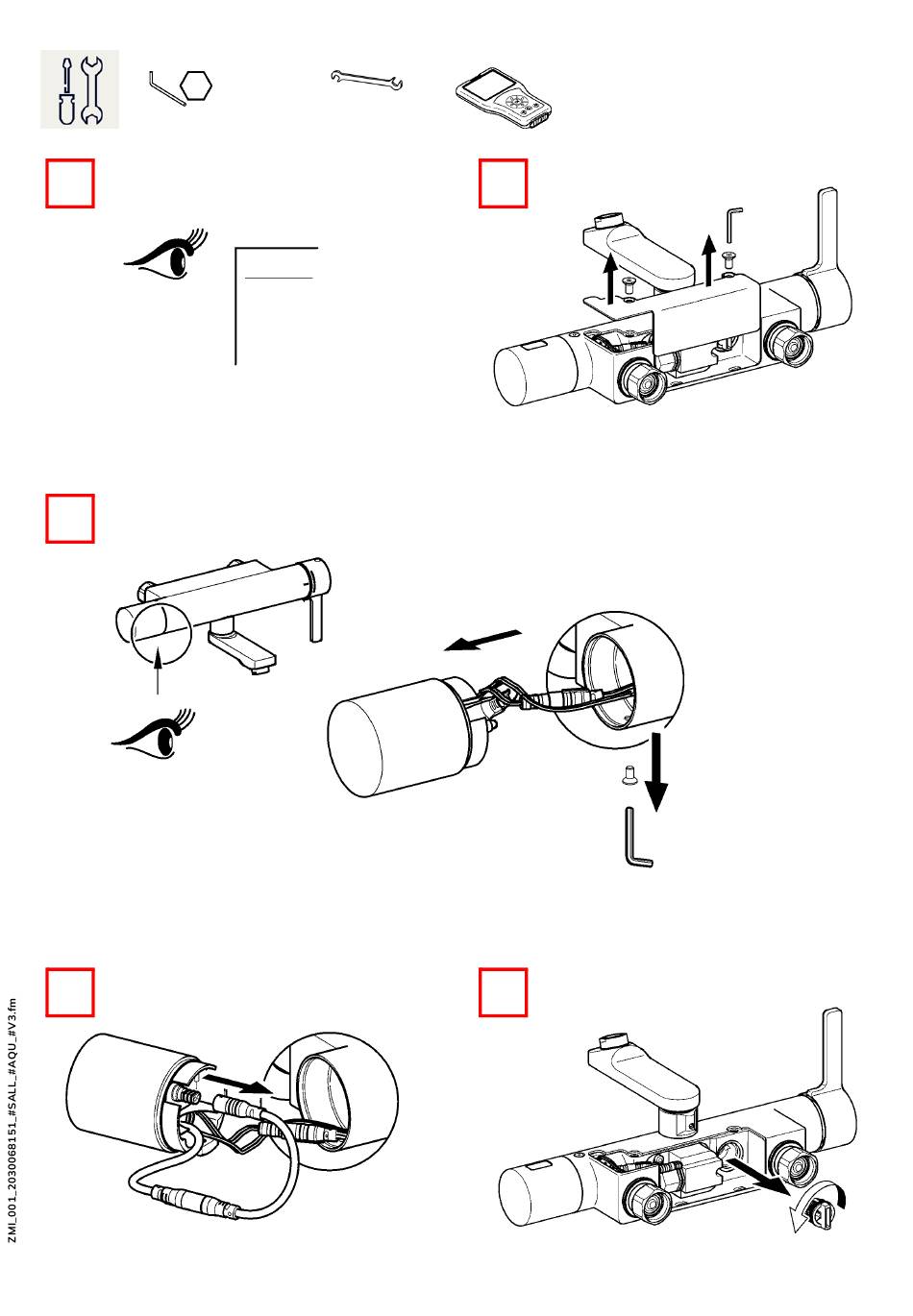 ZMI_001_2030068151_#SALL_#AQU_#V3.fm