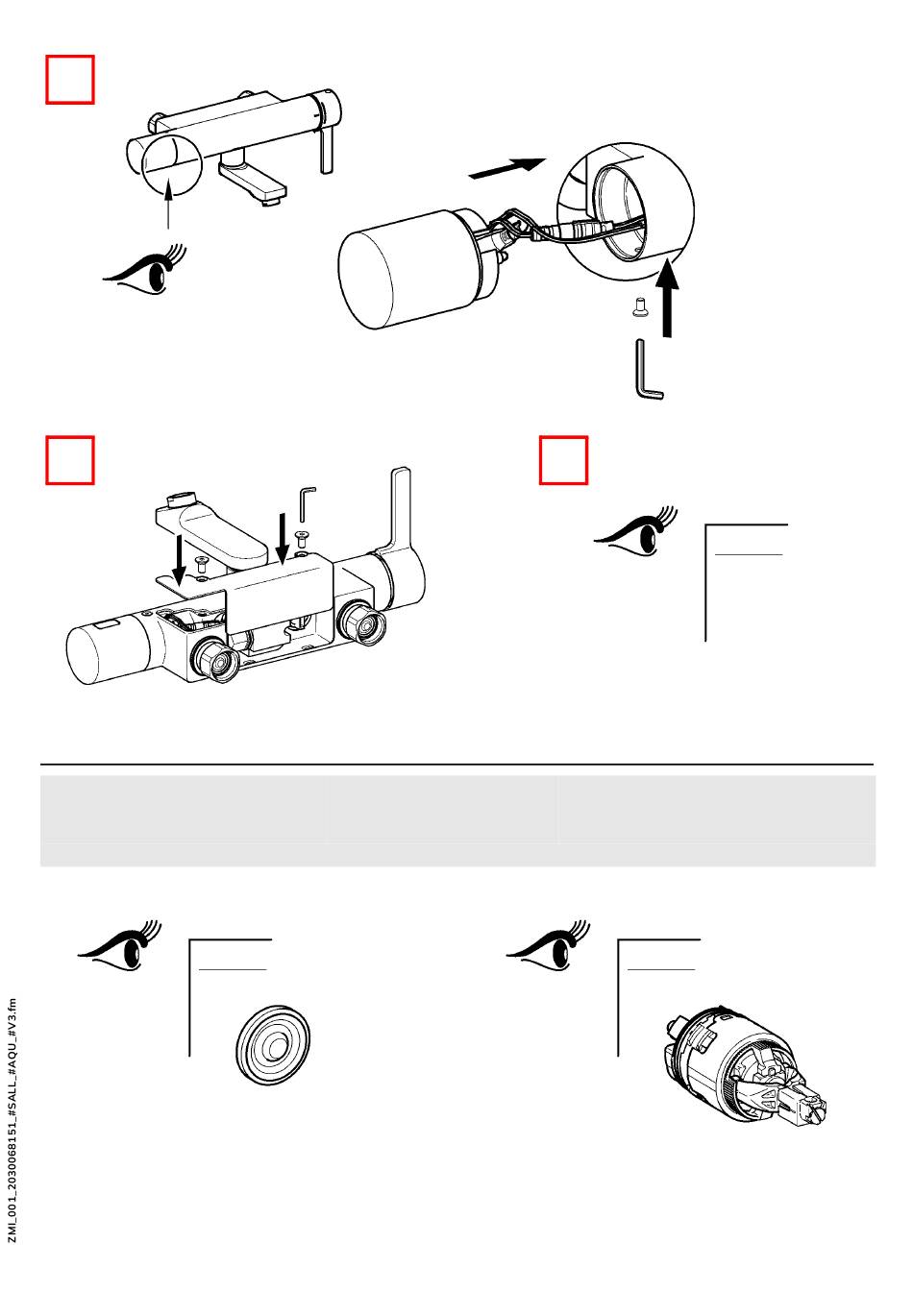 ZMI_001_2030068151_#SALL_#AQU_#V3.fm