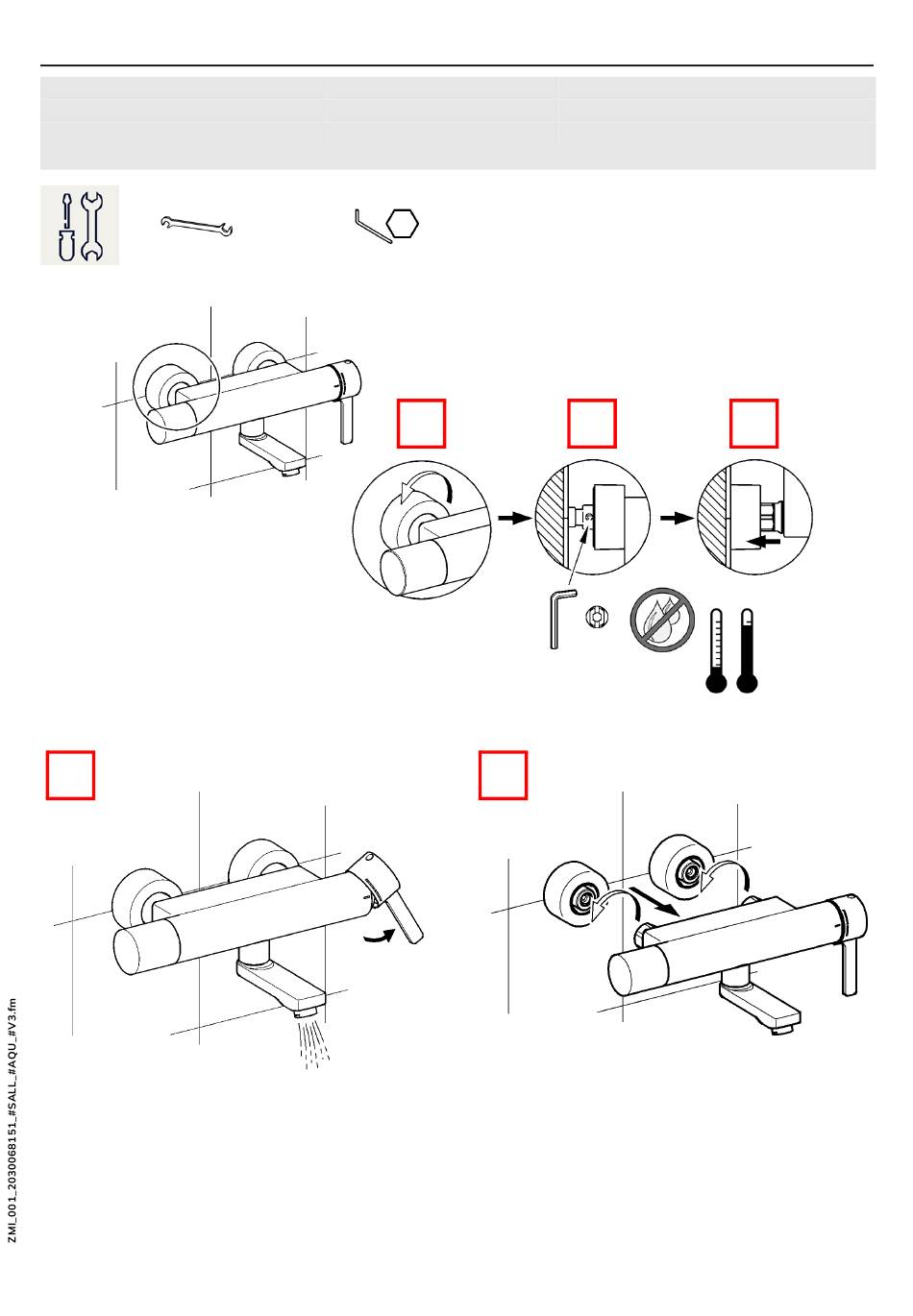 ZMI_001_2030068151_#SALL_#AQU_#V3.fm