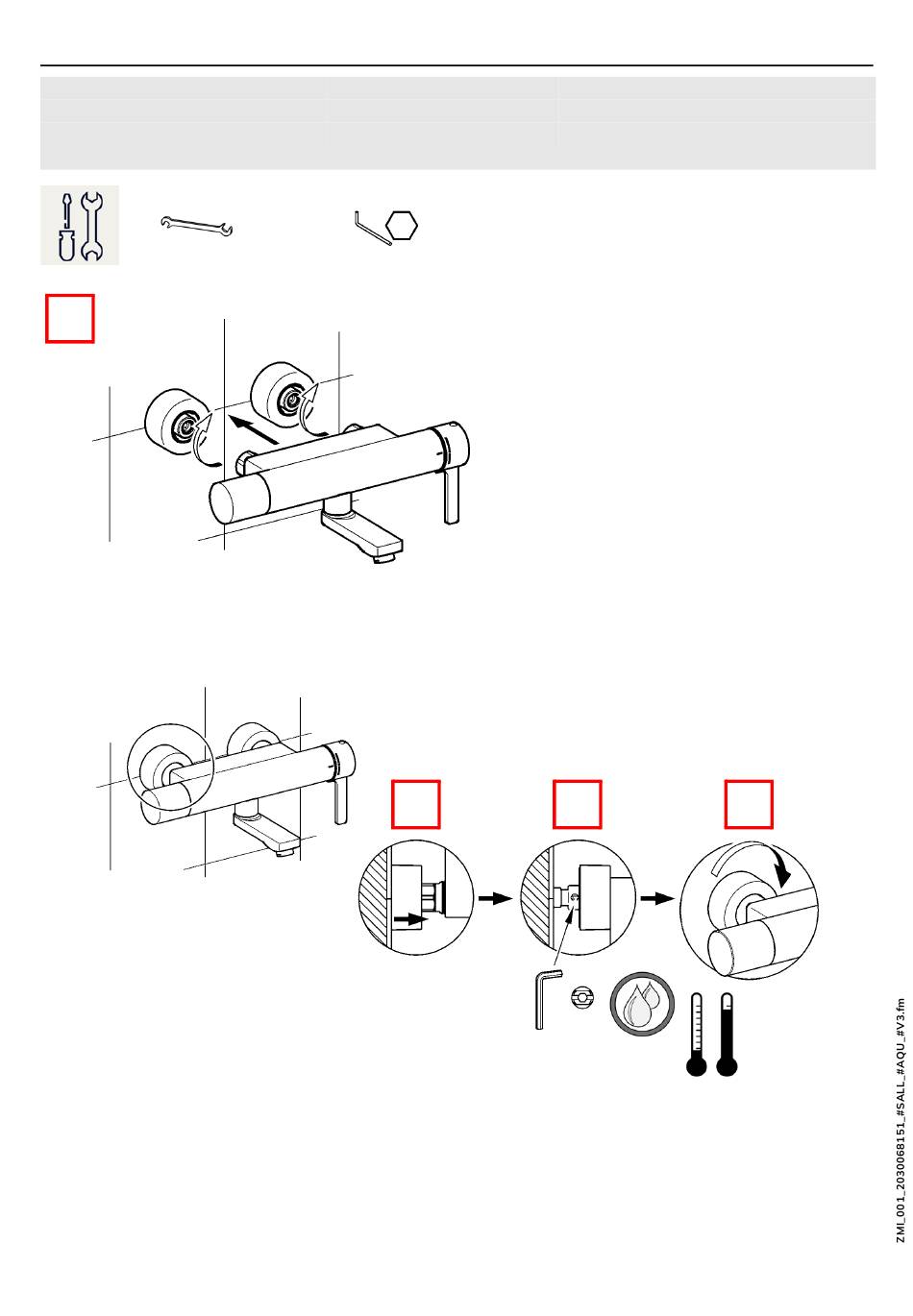 ZMI_001_2030068151_#SALL_#AQU_#V3.fm