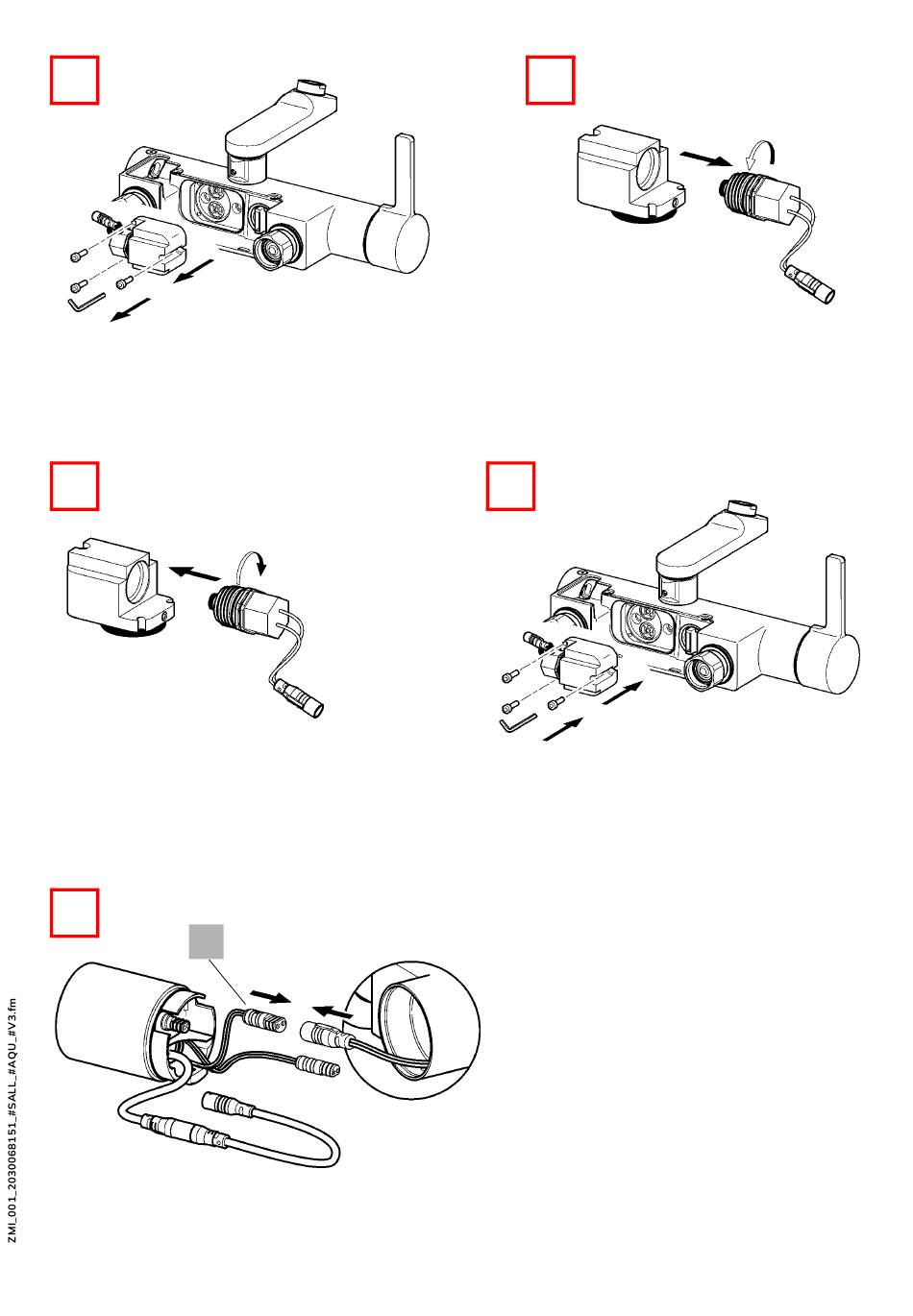 ZMI_001_2030068151_#SALL_#AQU_#V3.fm