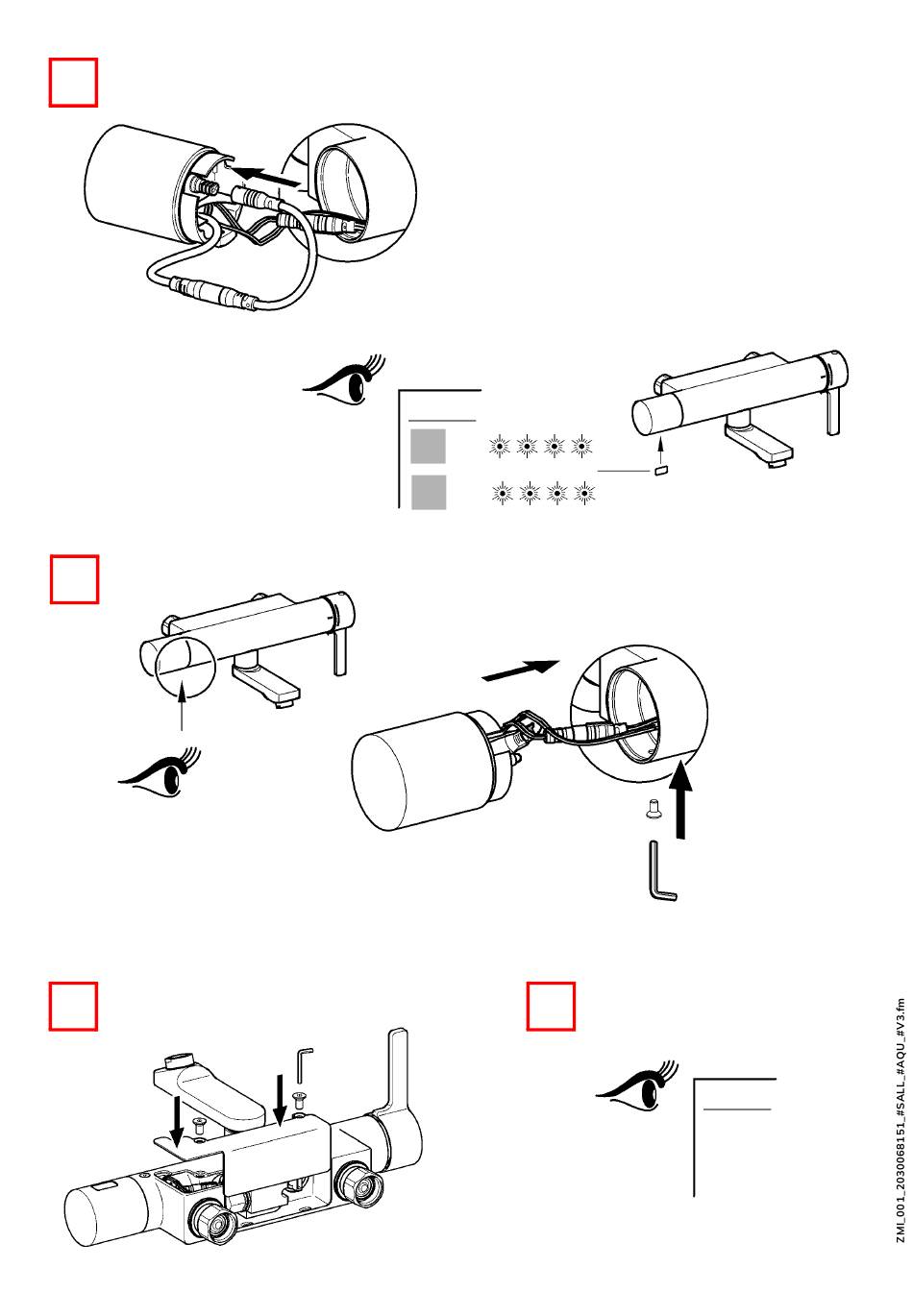 ZMI_001_2030068151_#SALL_#AQU_#V3.fm