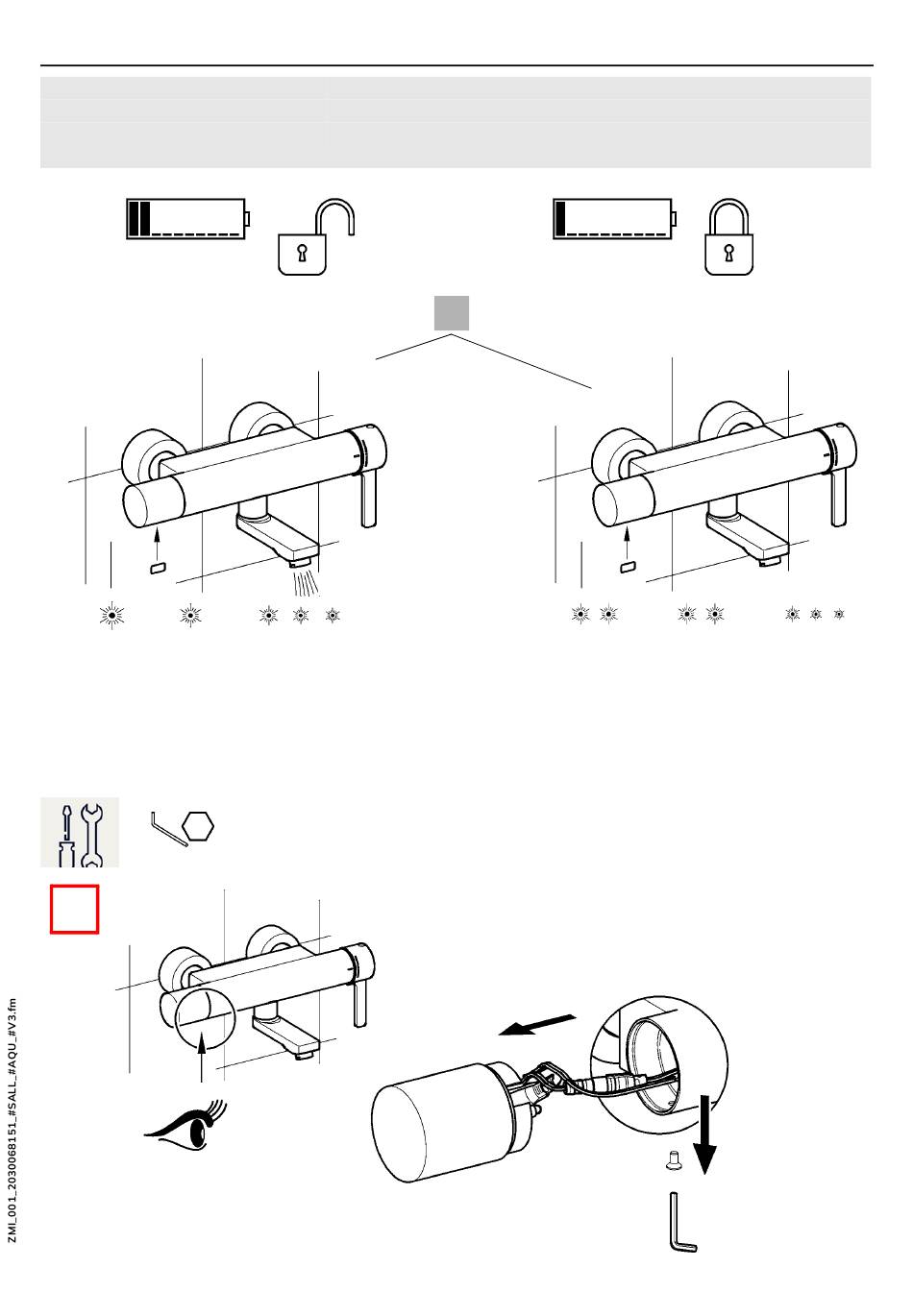 ZMI_001_2030068151_#SALL_#AQU_#V3.fm