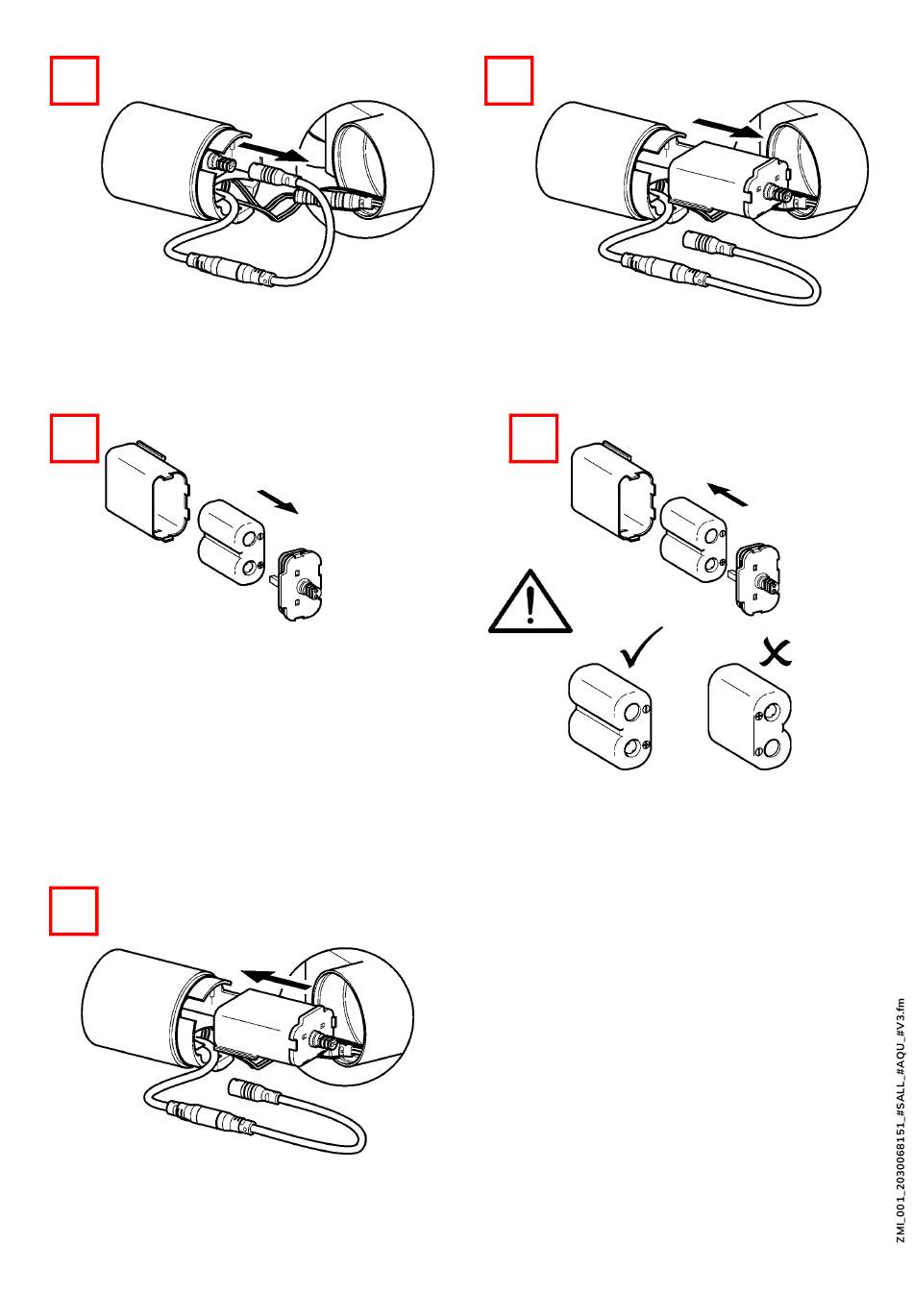 ZMI_001_2030068151_#SALL_#AQU_#V3.fm